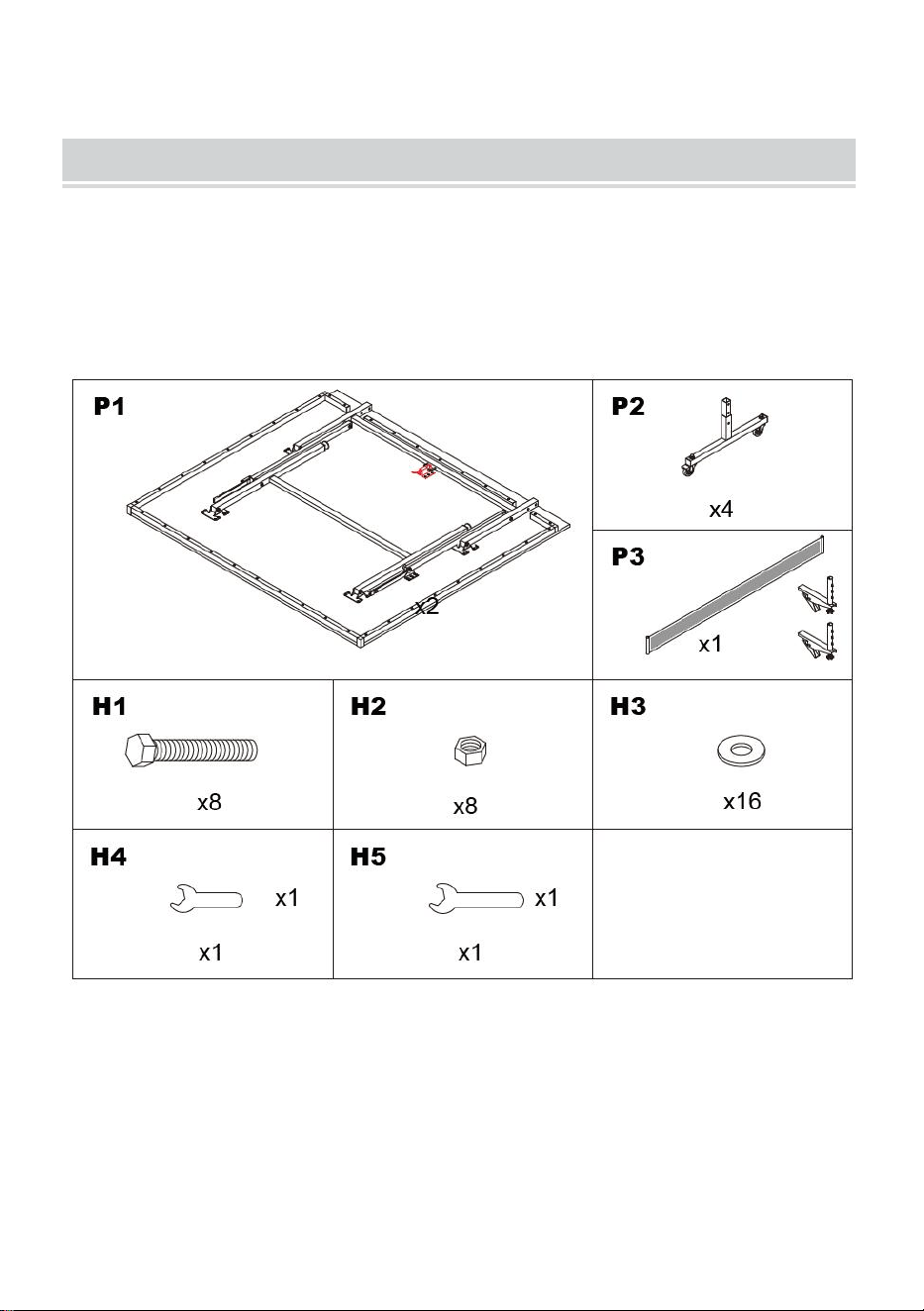 P1

x2

P2

x4

P3

x1

H1

x8

H2

x8

H3

x16

H4

x1

x1

H5

x1

x1