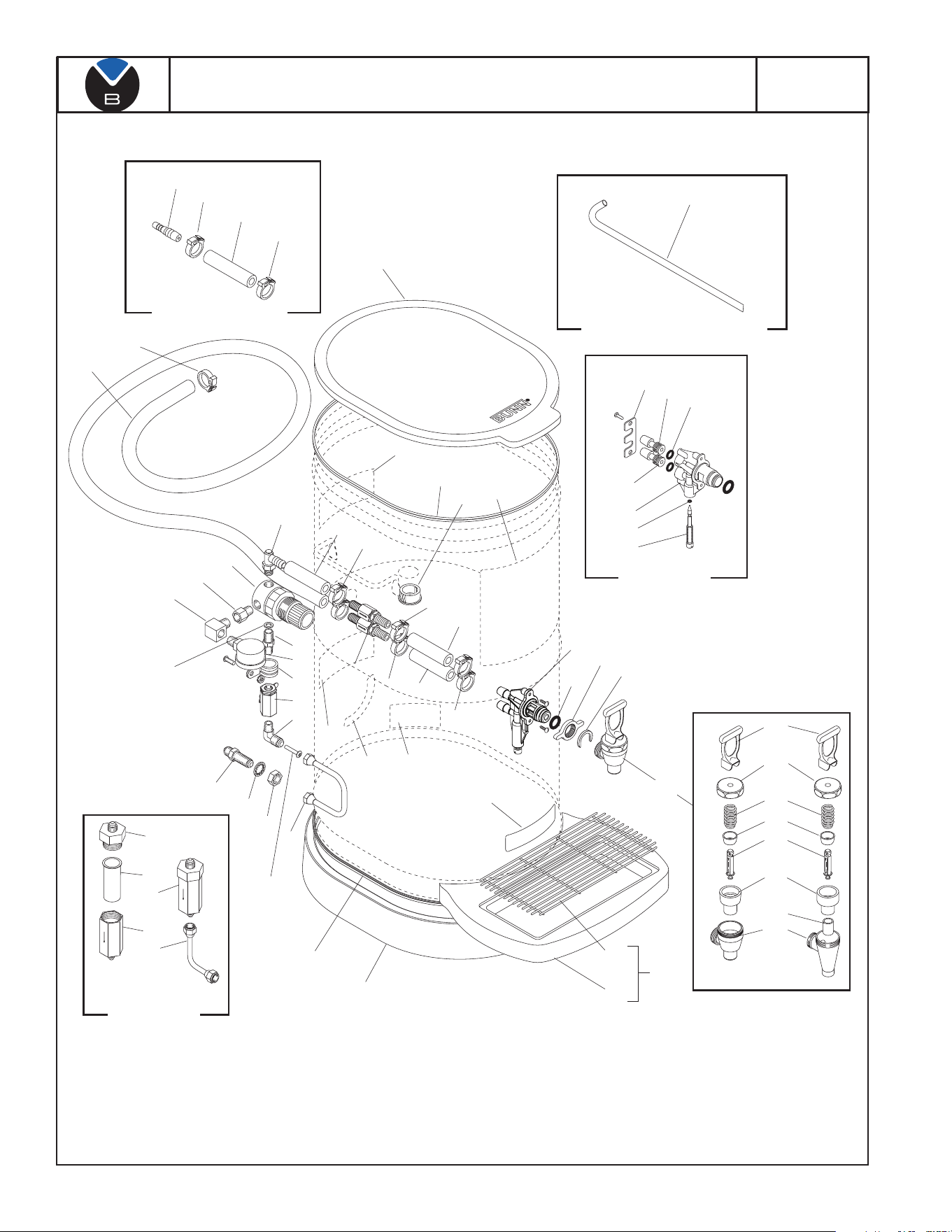 B

BUNN