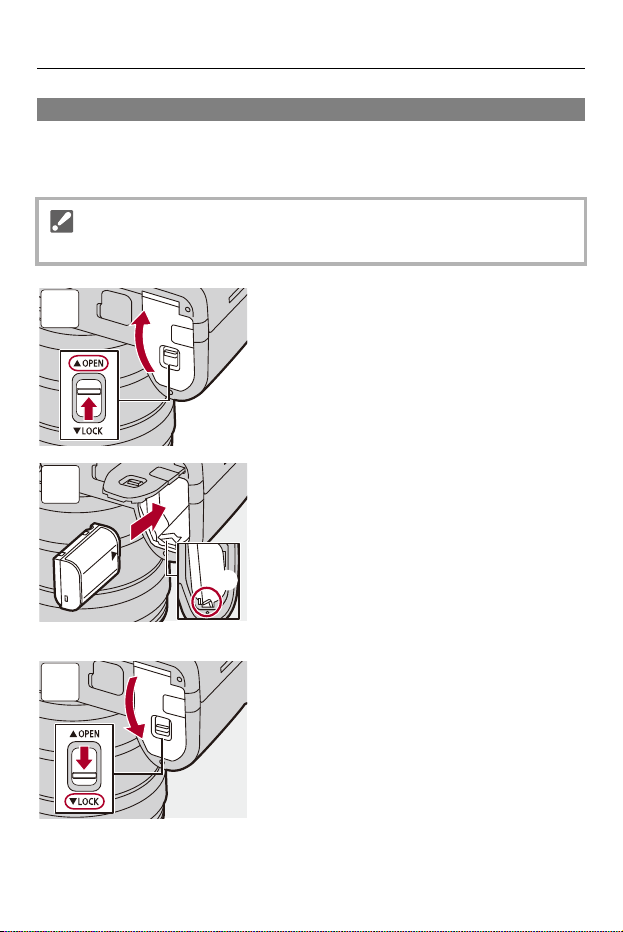 ▲OPEN
▼LOCK

▲OPEN
▼LOCK