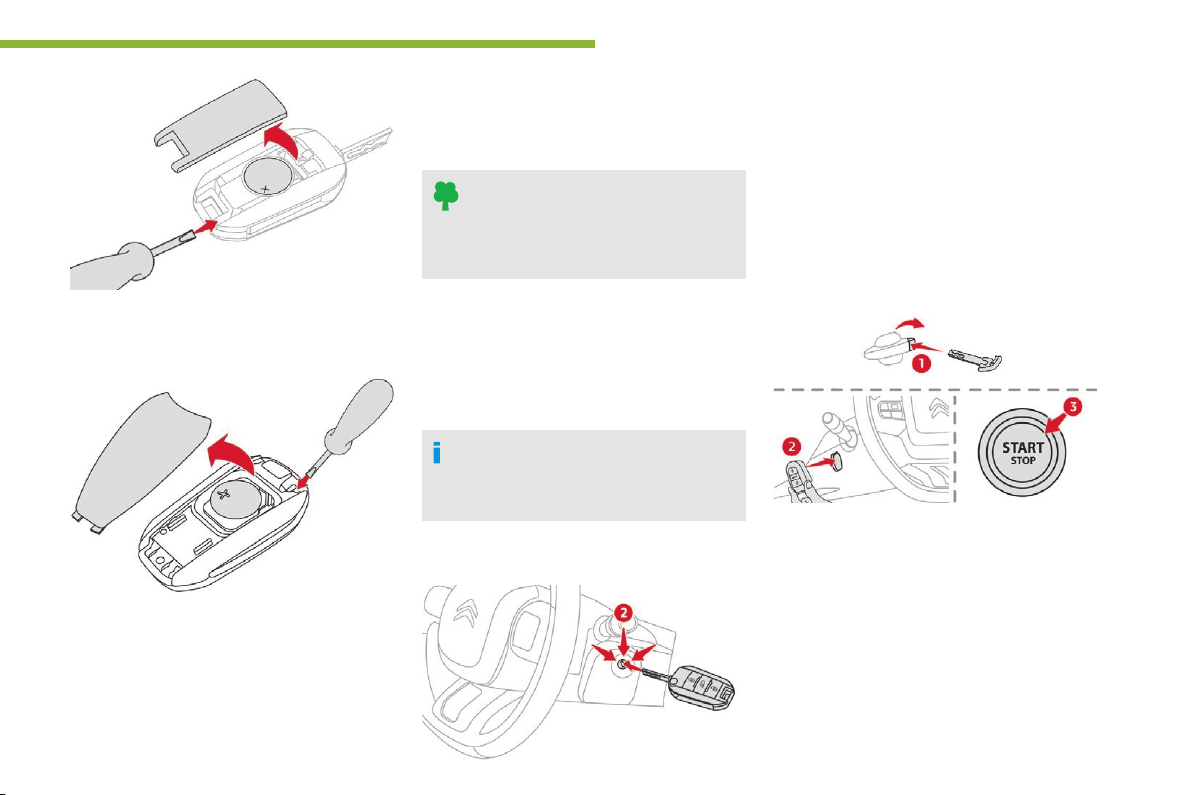 1

2

3

START
STOP

2