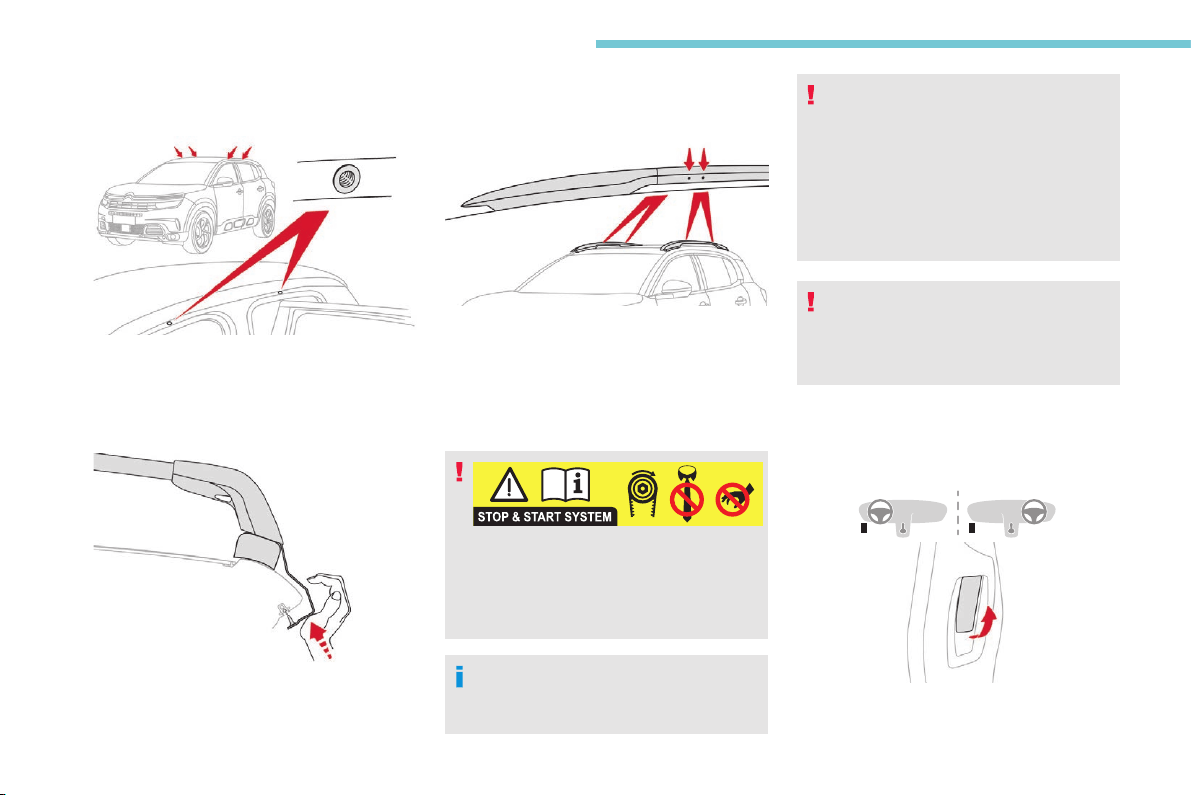 STOP & START SYSTEM