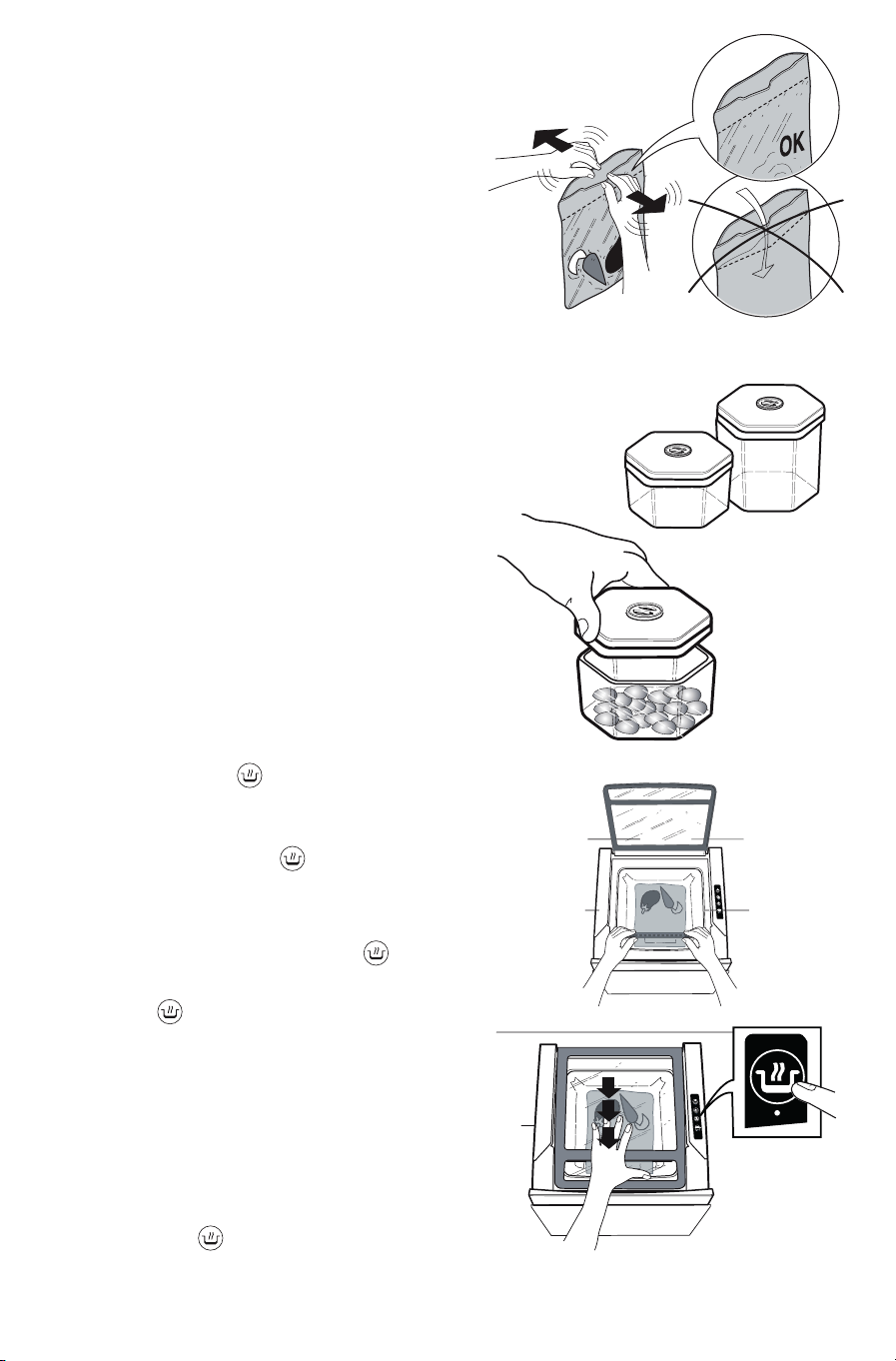 OK