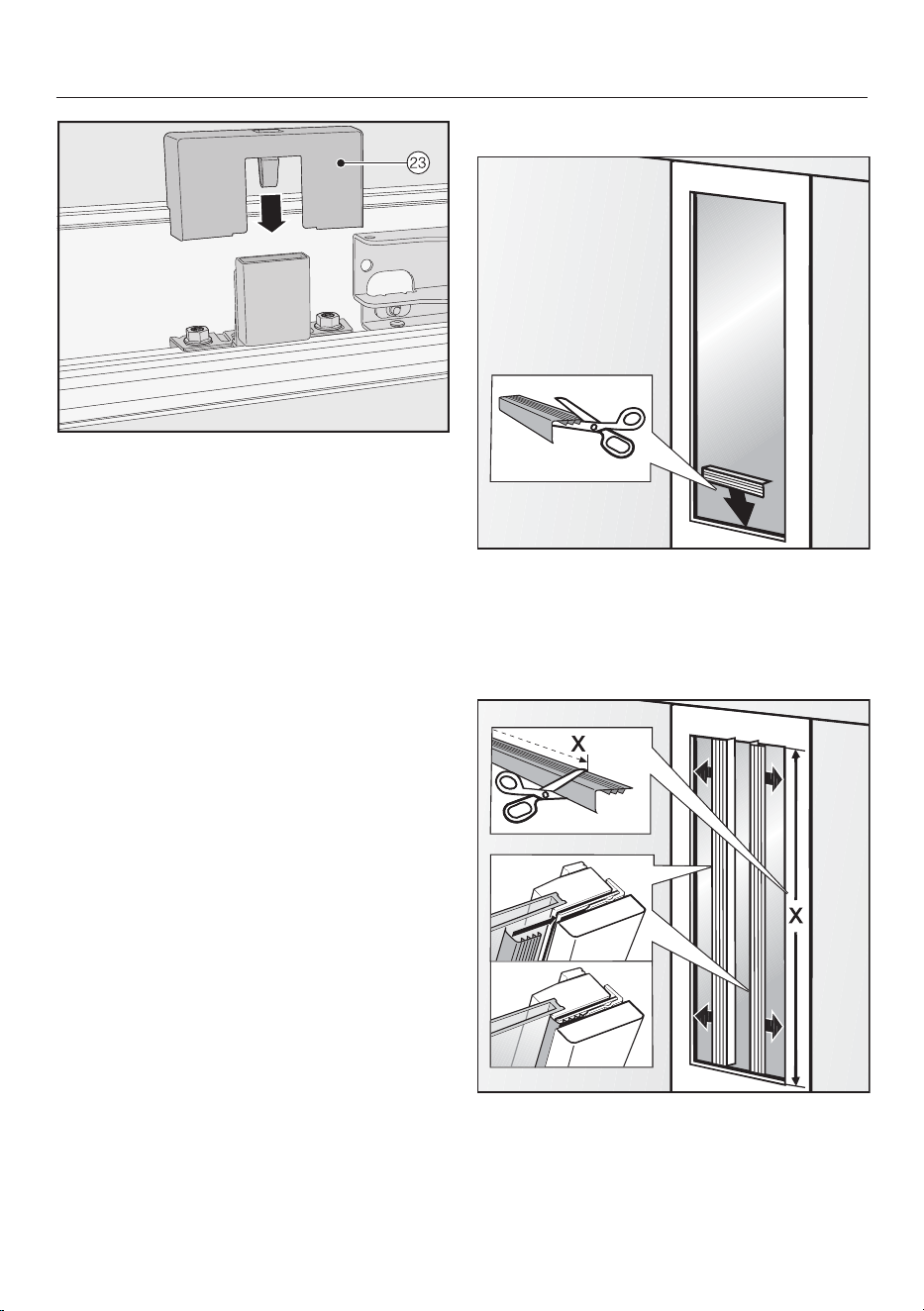 23

X

X