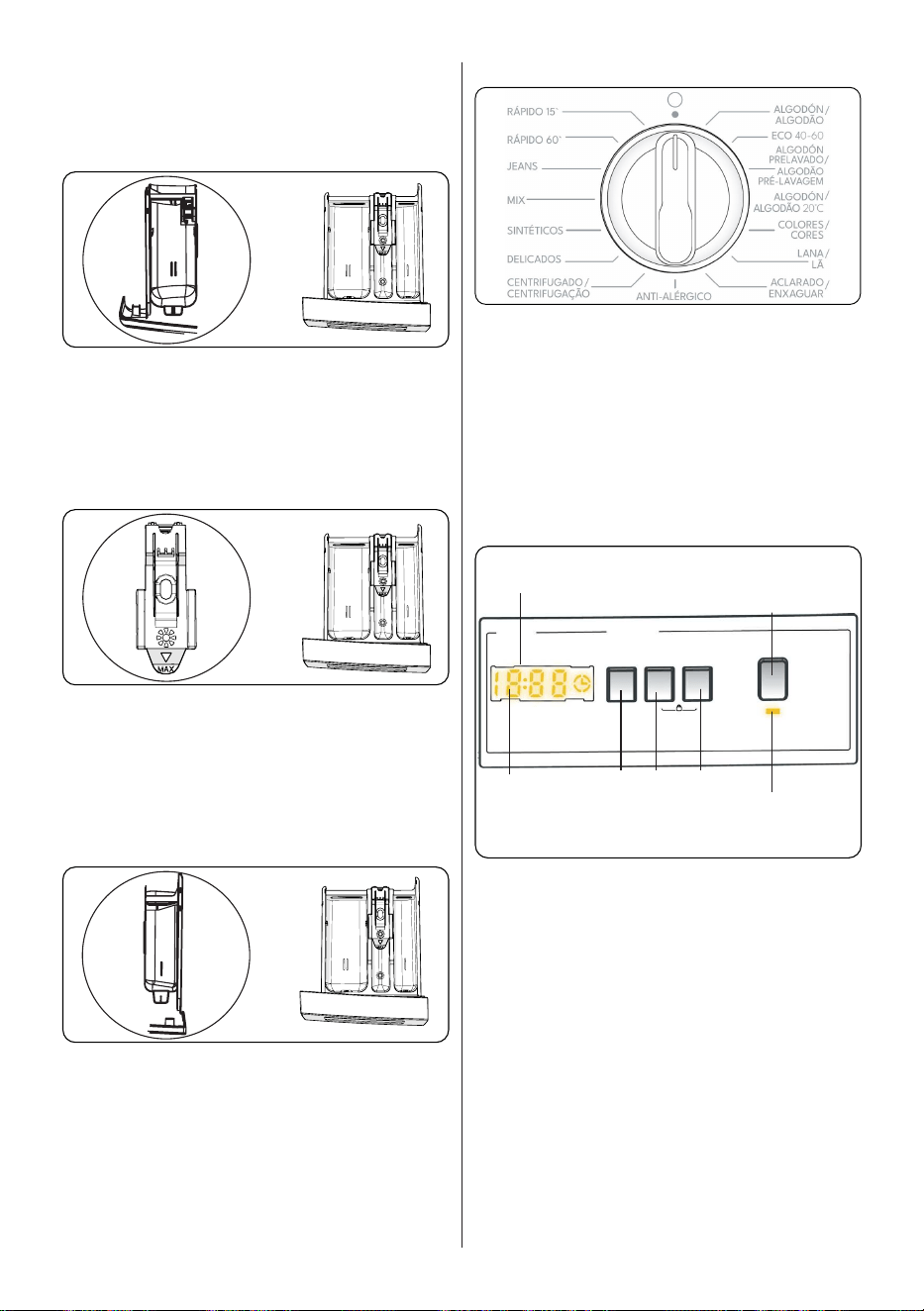 MAX

RÁPIDO 15'
RÁPIDO 60'
JEANS
MIX
SINTÉTICOS
DELICADOS
CENTRIFUGADO / CENTRIFUGAÇÃO
ANTI-ALÉRGICO
ALGODÓN / ALGODÃO
ECO 40-60
ALGODÓN PRELAVADO / ALGODÃO PRÉ-LAVAGEM
ALGODÓN / ALGODÃO 20°C
COLORES / CORES
LANA / LÃ
ACLARADO / ENXAGUAR

18:88