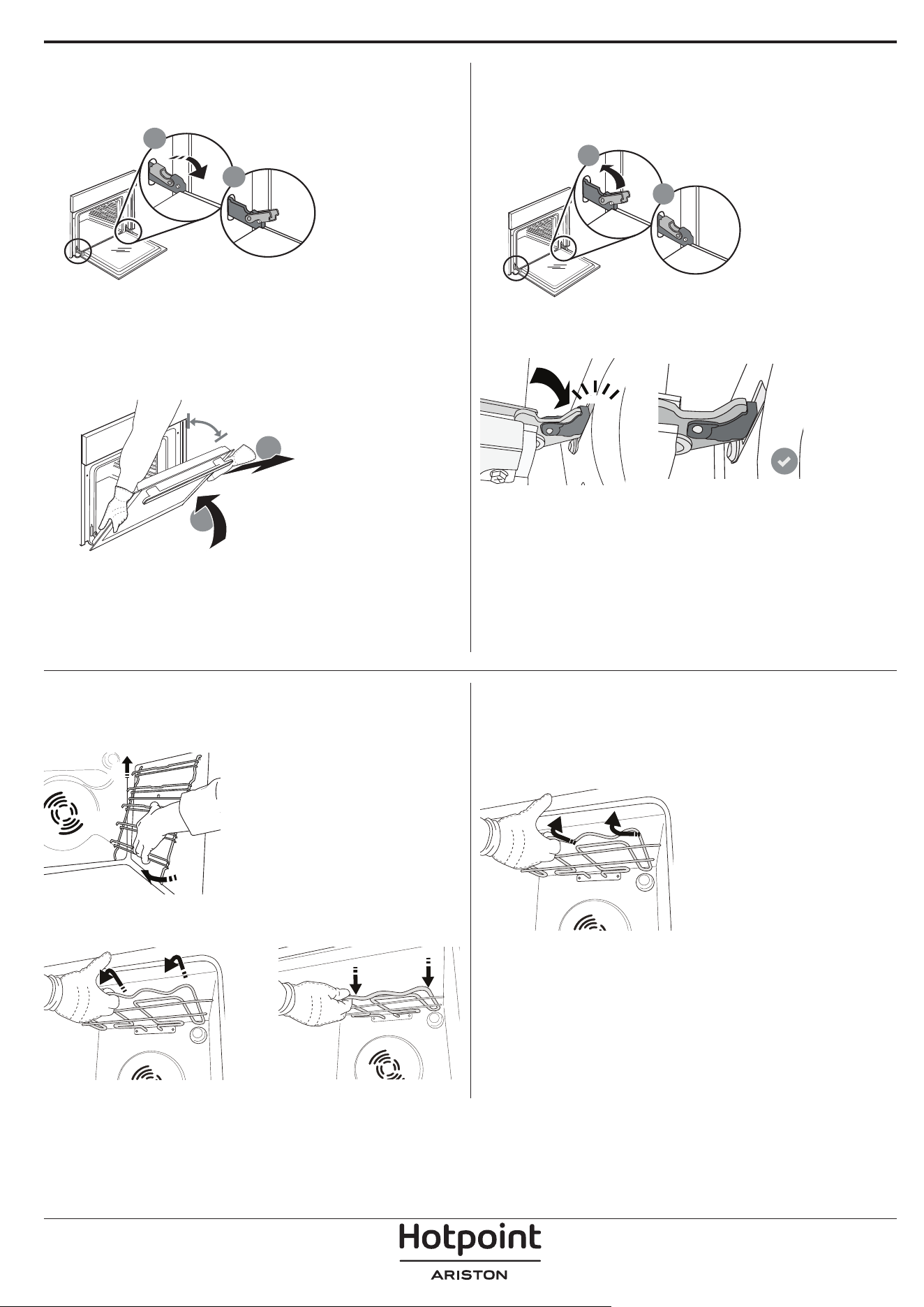 Hotpoint
ARISTON