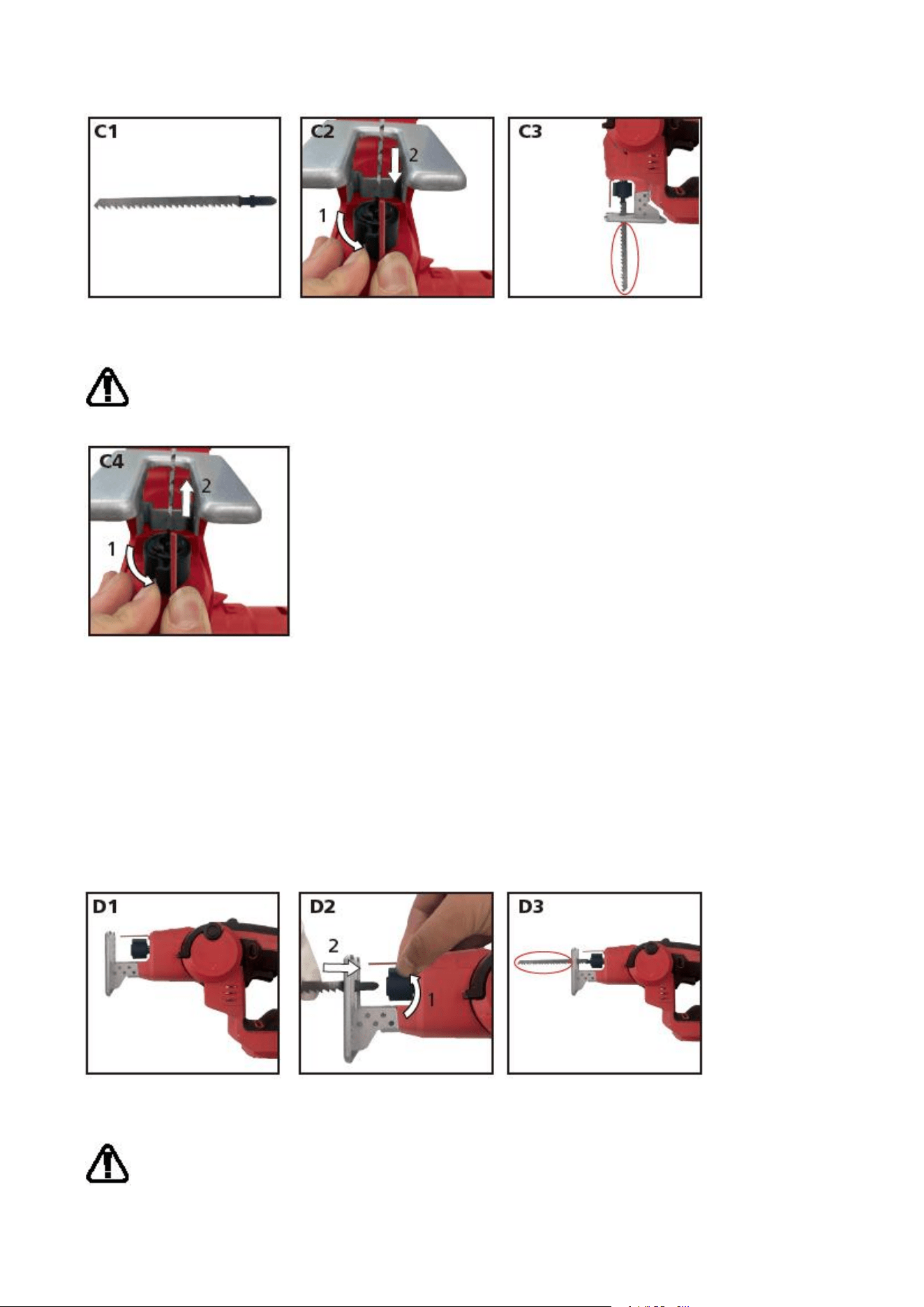 C1

C2
2
1

C3

C4
2
1

D1

D2
2
1

D3