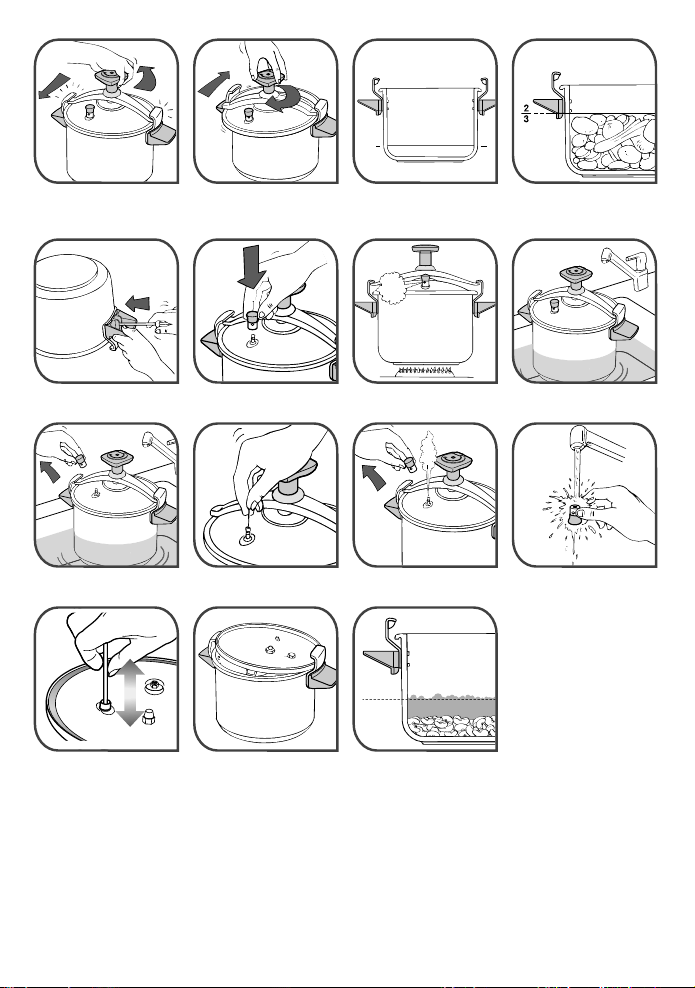 $\frac{2}{3}$