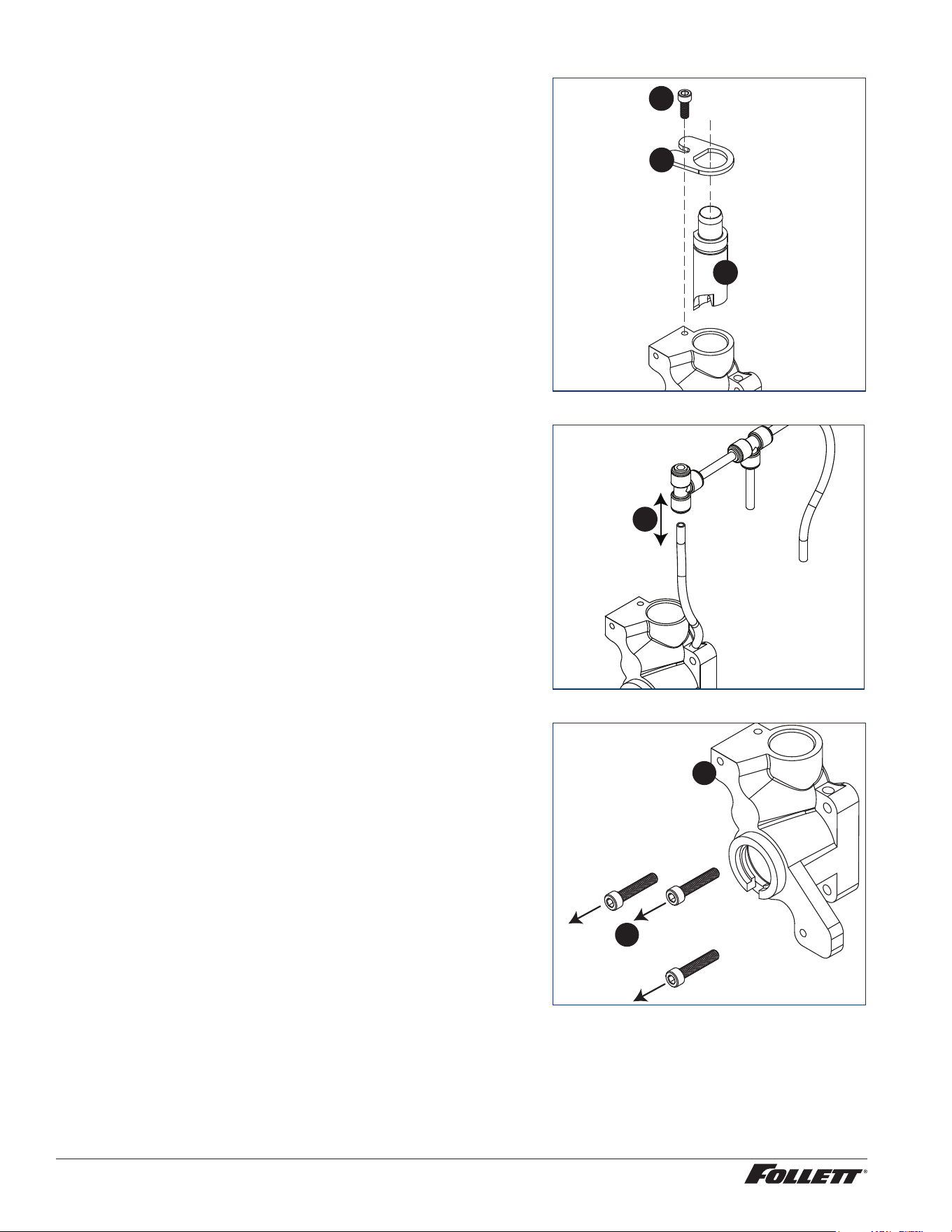 FOLLETT®