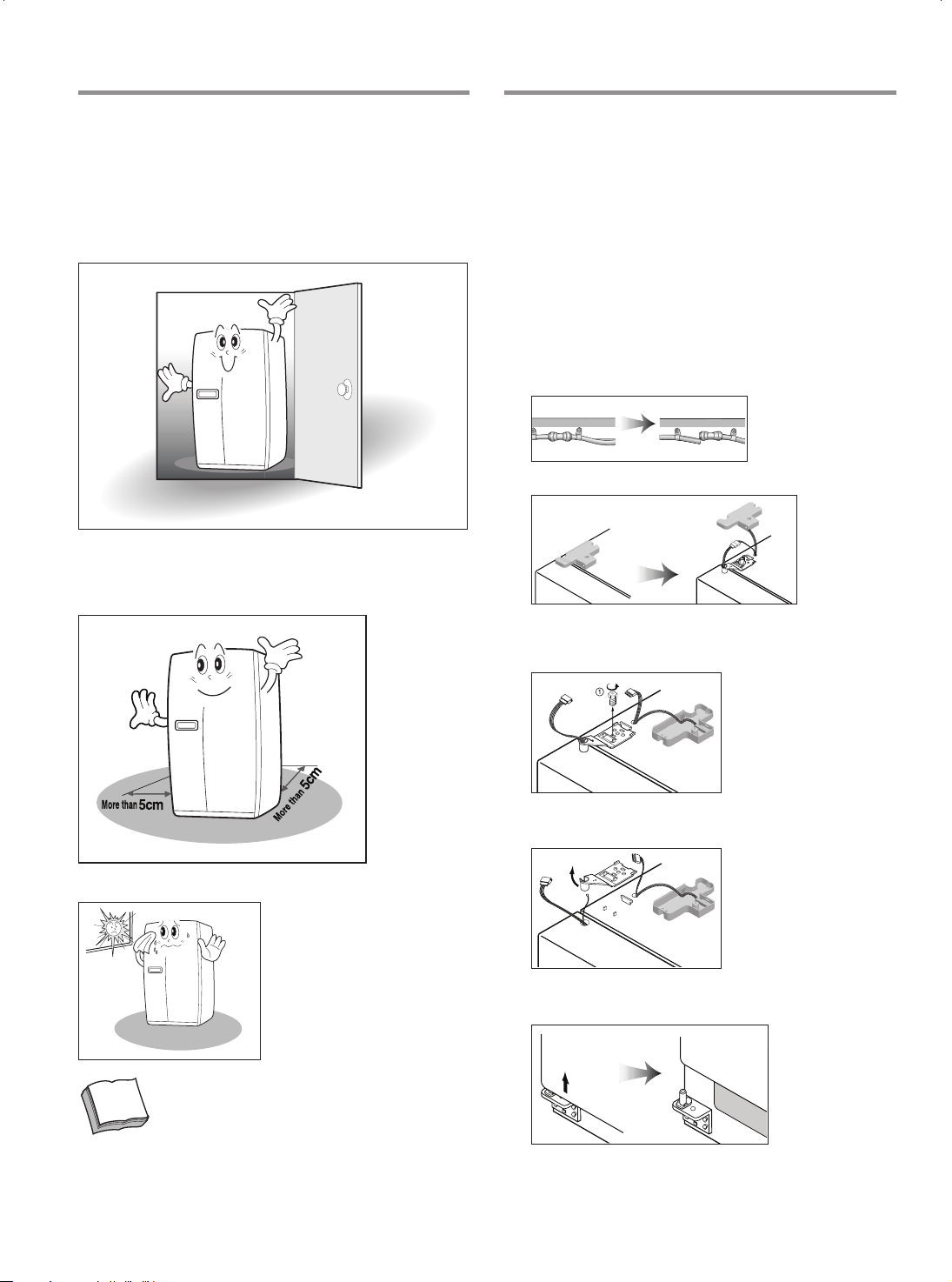 More than 5cm

More than 5cm

①