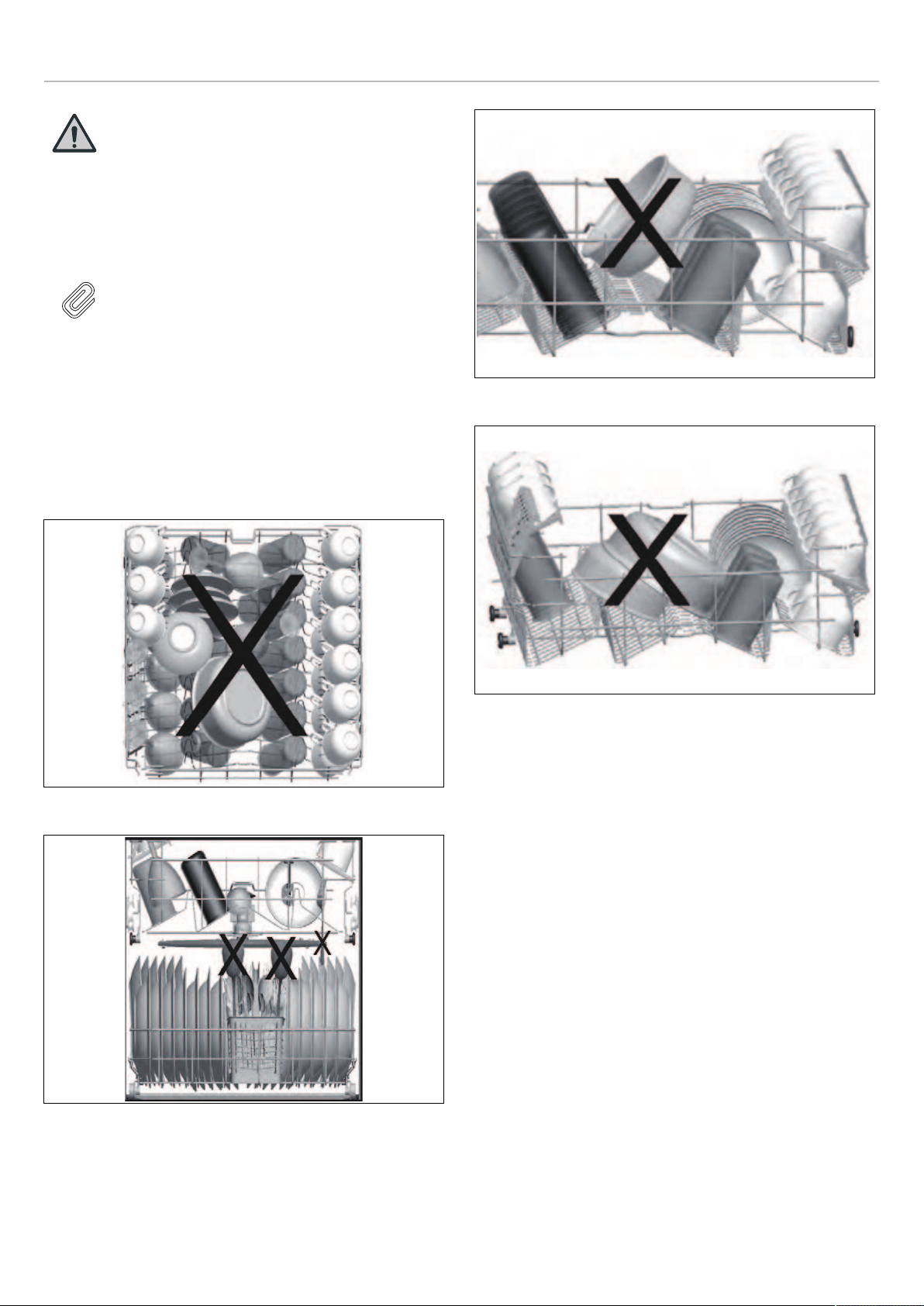 X

X

X X X

X