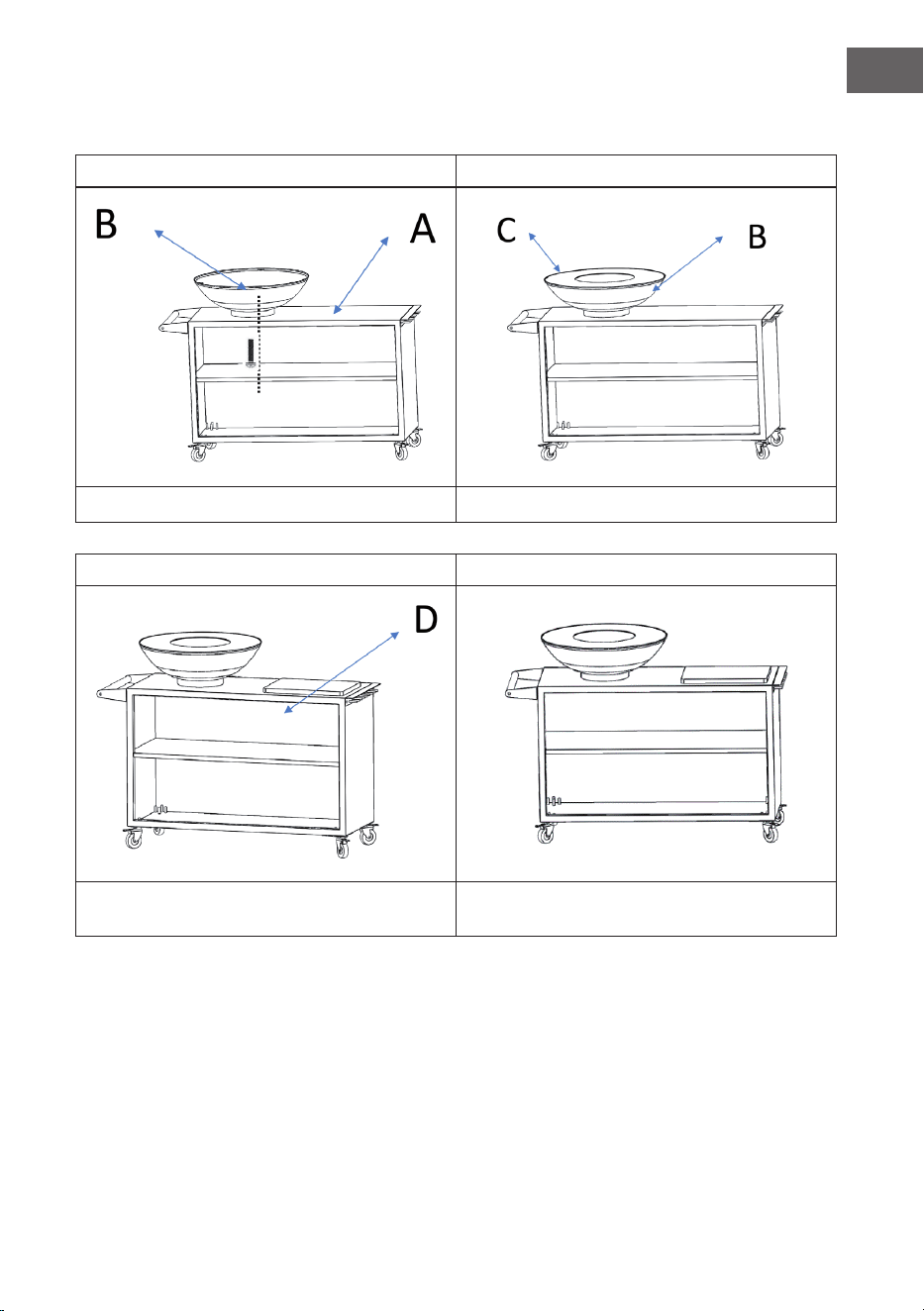 B

A

C

B

D