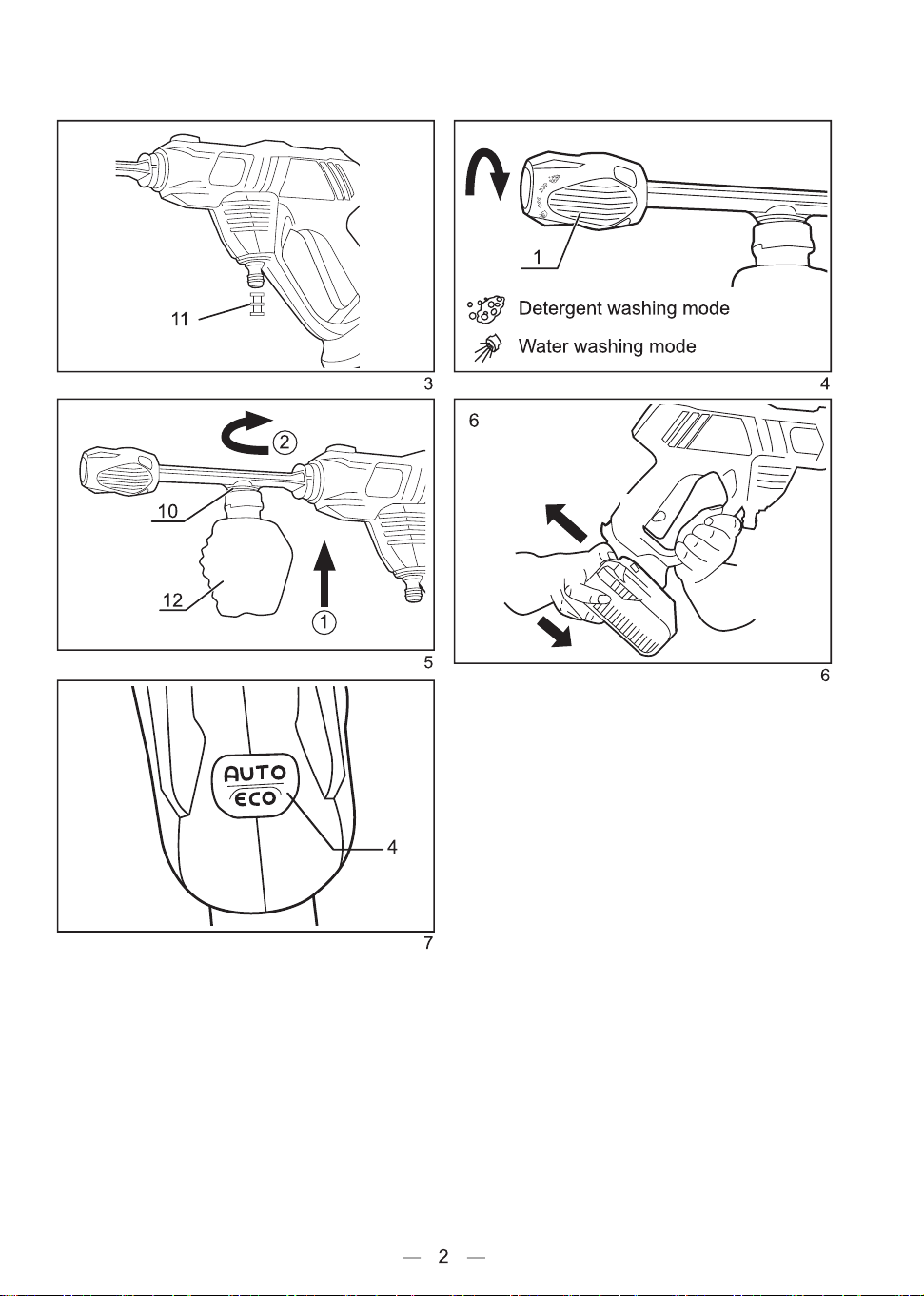 11

3

1

Detergent washing mode

Water washing mode

4

2

10

12

1

5

6

6

AUTO
ECO

4

7

— 2 —