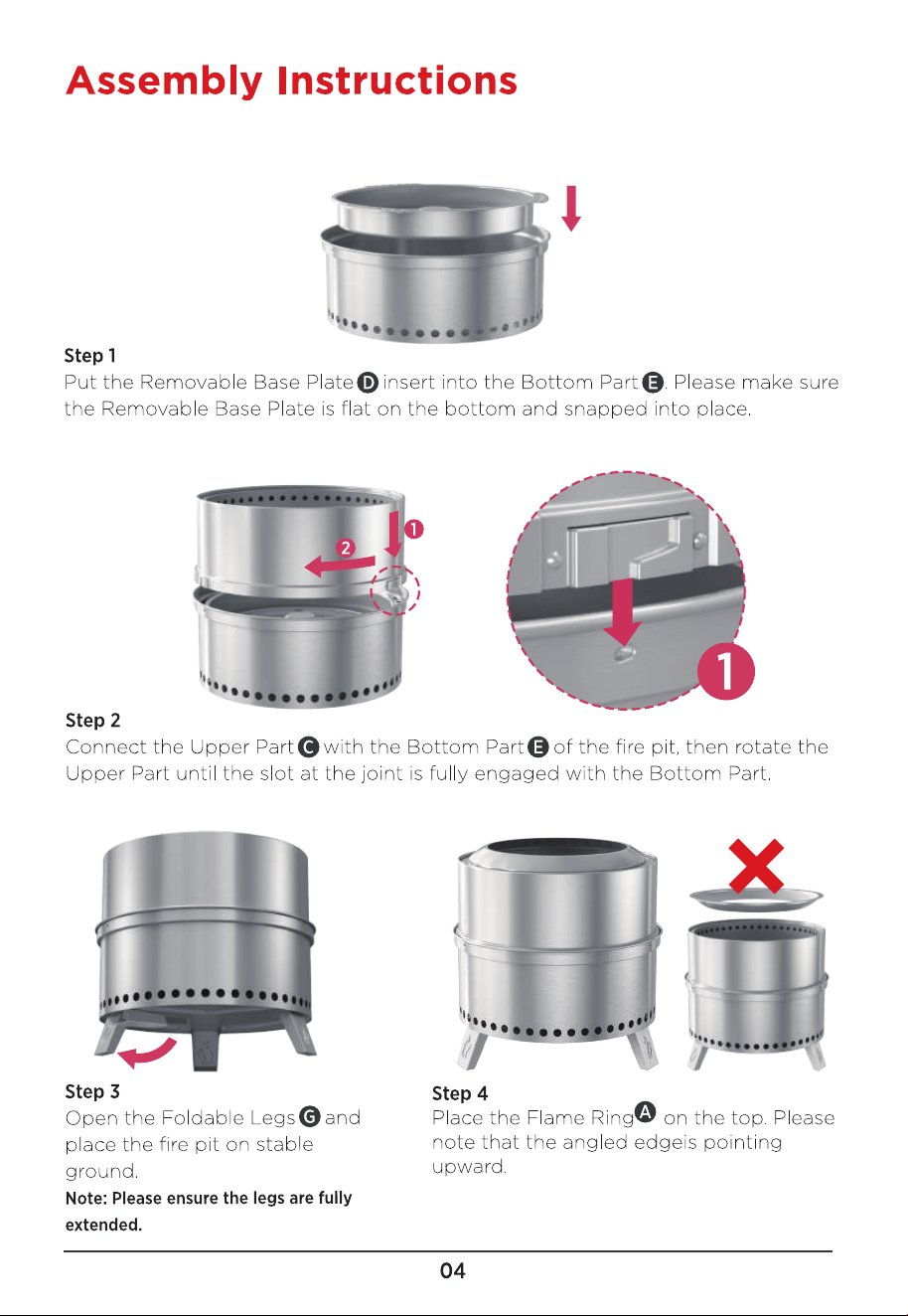 Assembly Instructions

Step 1
Put the Removable Base Plate D insert into the Bottom Part E. Please make sure the Removable Base Plate is flat on the bottom and snapped into place.

2
1
1

Step 2
Connect the Upper Part C with the Bottom Part E of the fire pit, then rotate the Upper Part until the slot at the joint is fully engaged with the Bottom Part.

Step 3
Open the Foldable Legs G and place the fire pit on stable ground.
Note: Please ensure the legs are fully extended.

Step 4
Place the Flame Ring A on the top. Please note that the angled edgeis pointing upward.

04