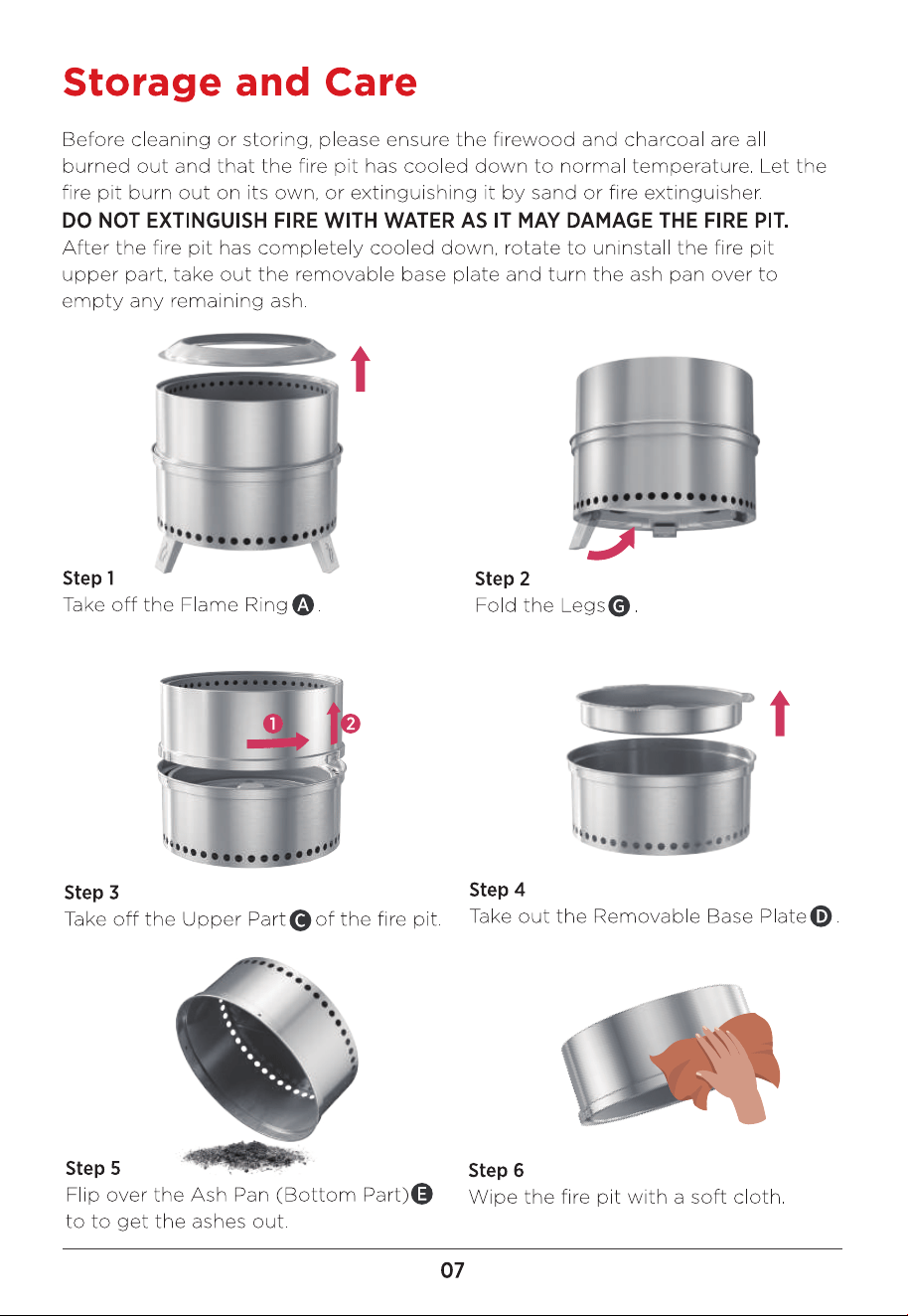 Storage and Care

Before cleaning or storing, please ensure the firewood and charcoal are all burned out and that the fire pit has cooled down to normal temperature. Let the fire pit burn out on its own, or extinguishing it by sand or fire extinguisher.
DO NOT EXTINGUISH FIRE WITH WATER AS IT MAY DAMAGE THE FIRE PIT.
After the fire pit has completely cooled down, rotate to uninstall the fire pit upper part, take out the removable base plate and turn the ash pan over to empty any remaining ash.

Step 1
Take off the Flame Ring A.

Step 2
Fold the Legs G.

1 2

Step 3
Take off the Upper Part C of the fire pit.

Step 4
Take out the Removable Base Plate D.

Step 5
Flip over the Ash Pan (Bottom Part) E to to get the ashes out.

Step 6
Wipe the fire pit with a soft cloth.

07