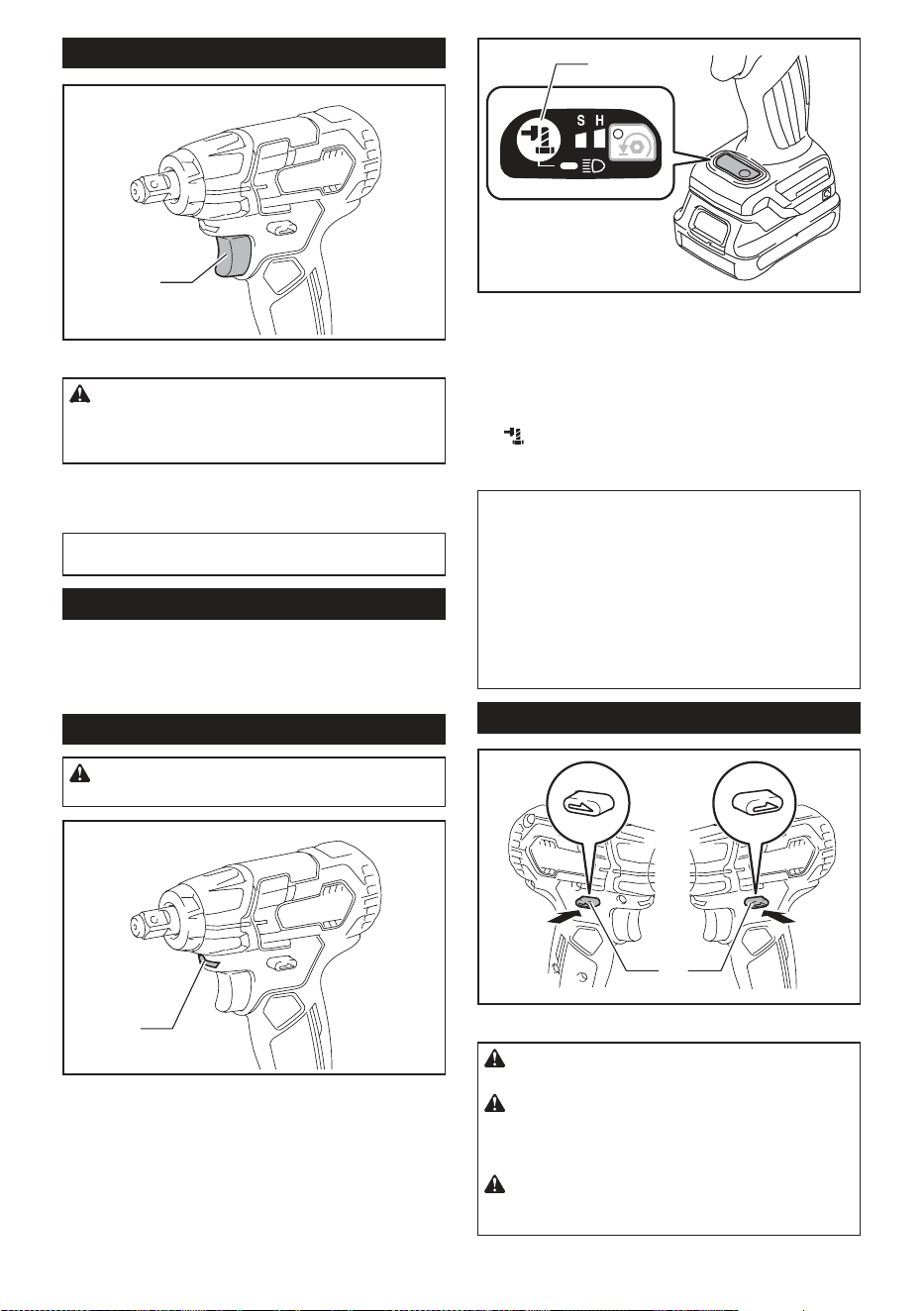 S H