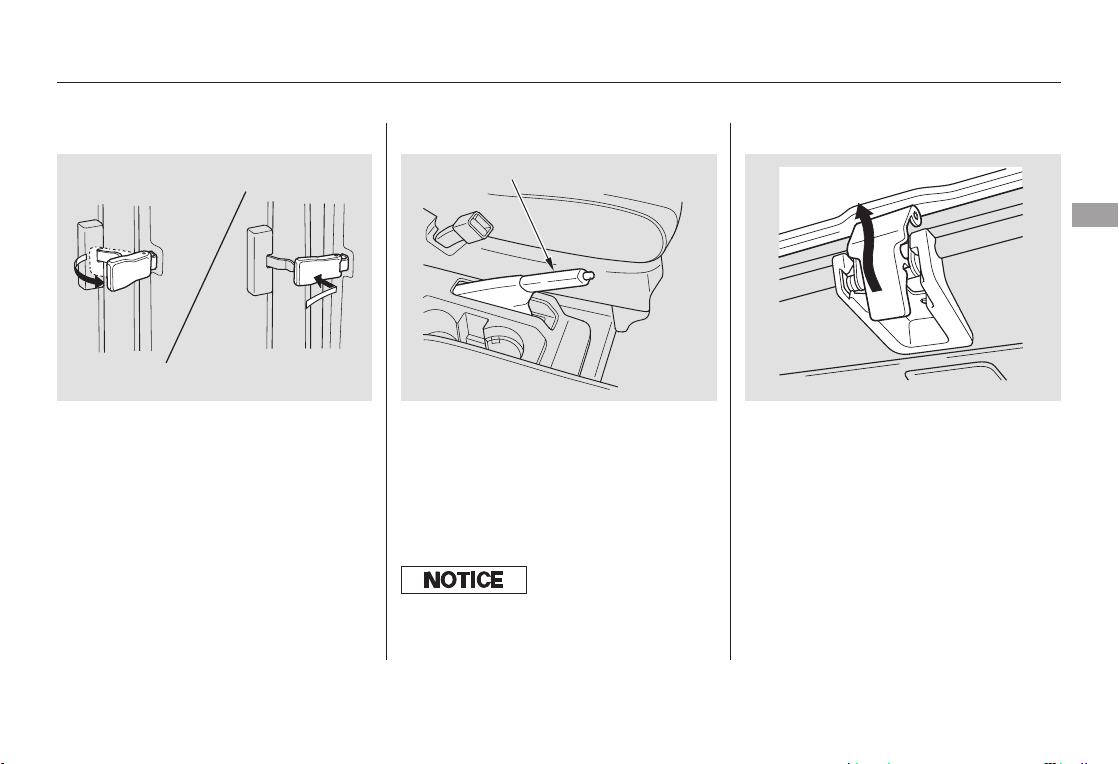 NOTICE