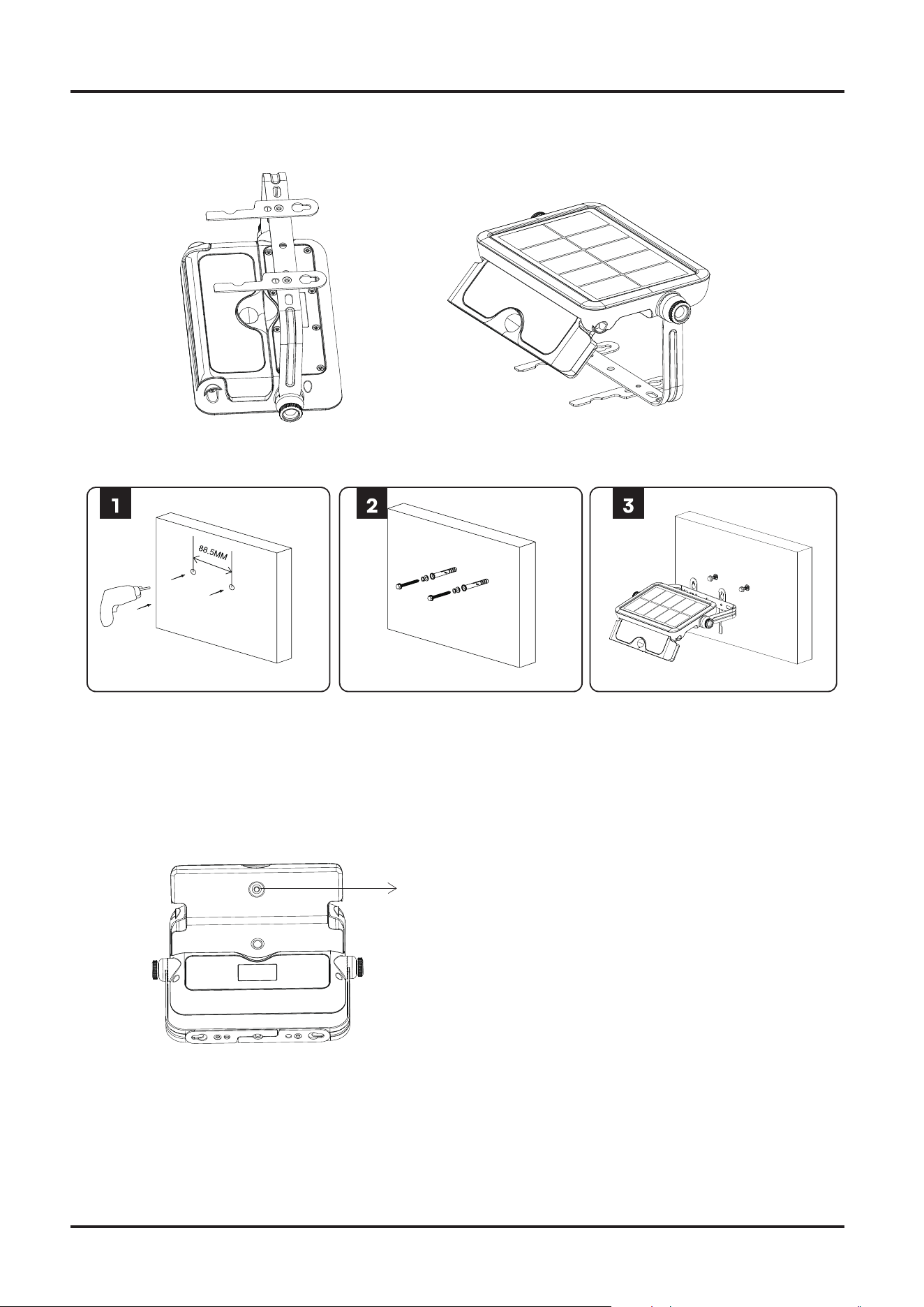 1

88.5MM

2

3