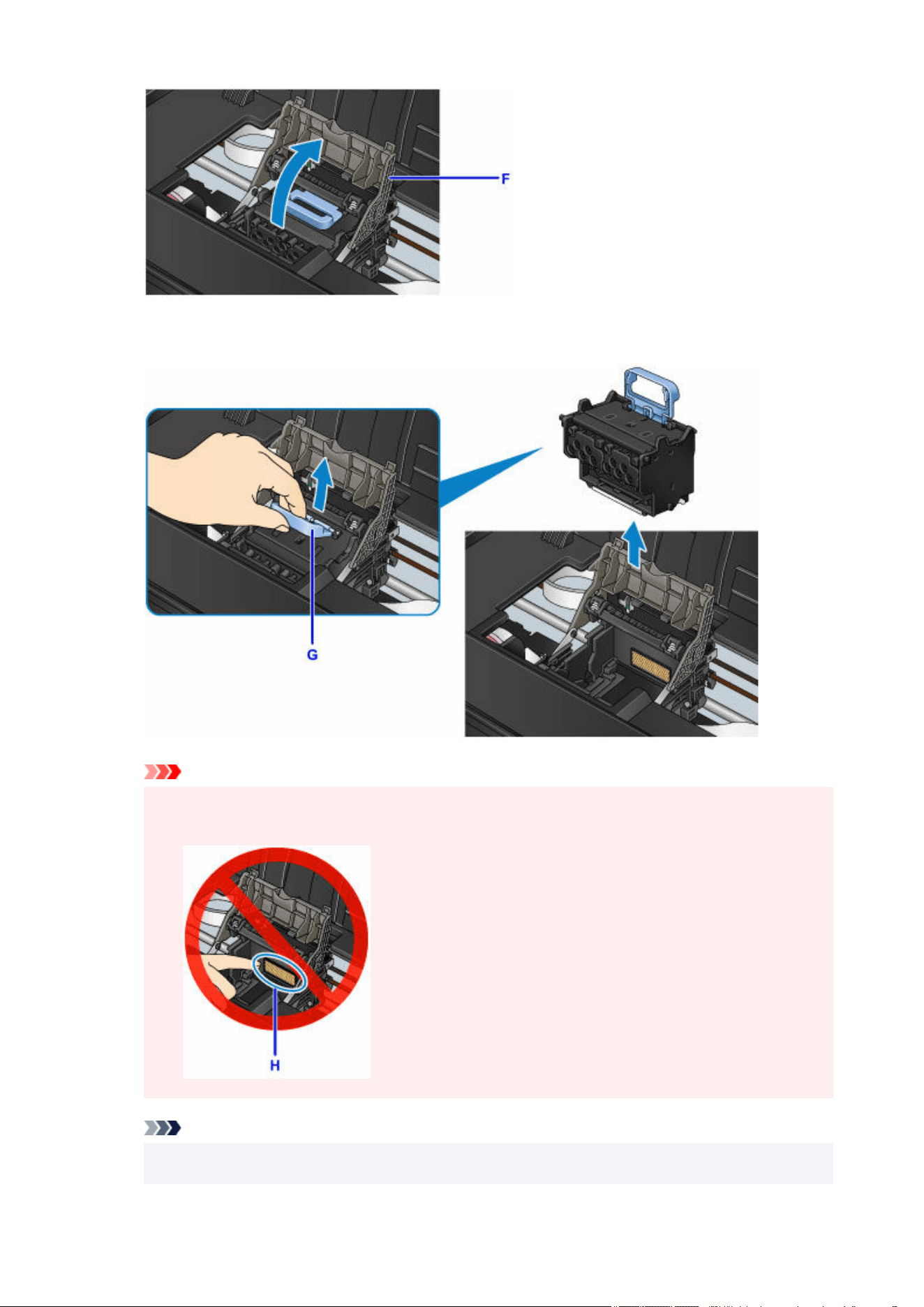 F

G

H