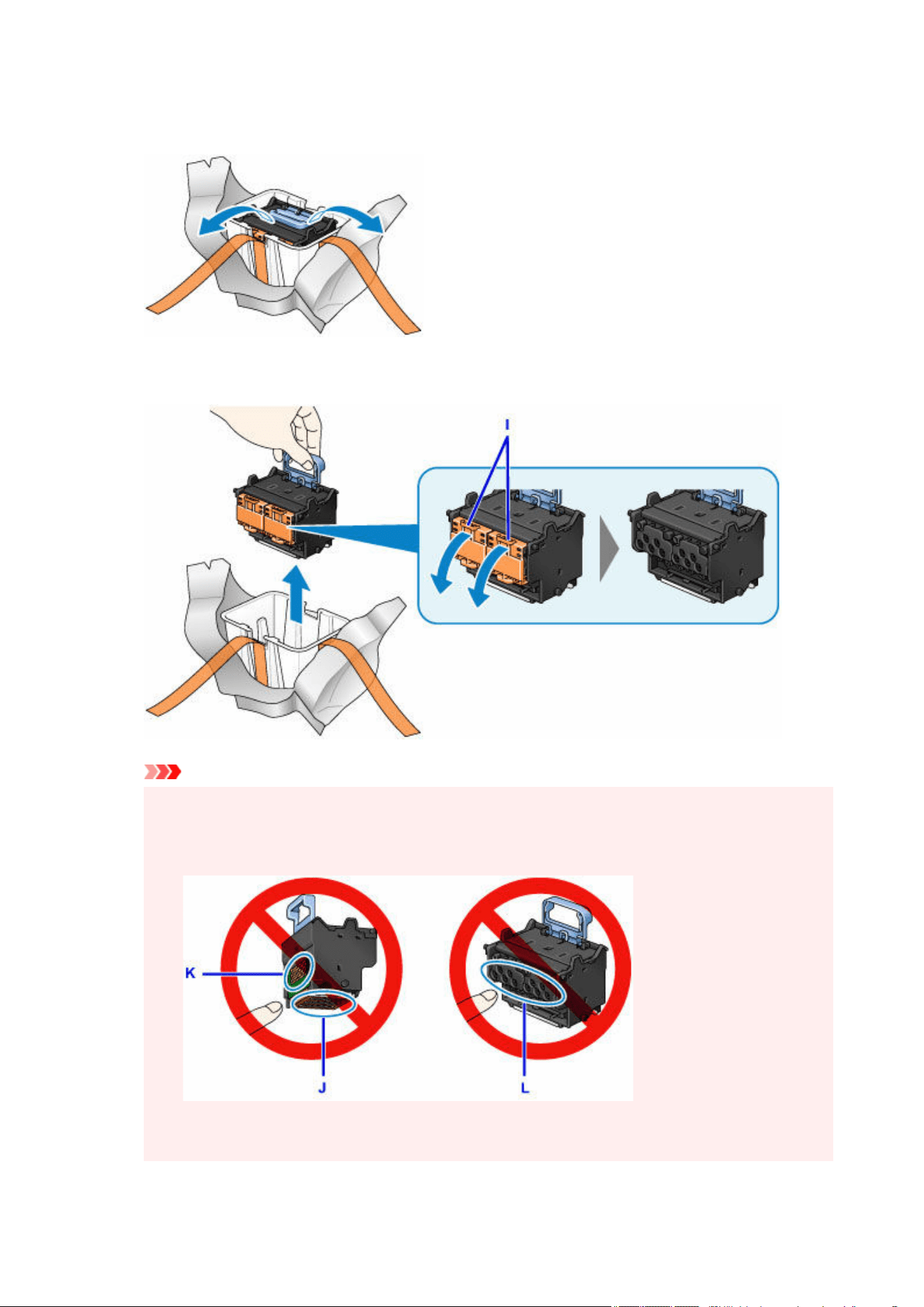 I

K

J

L