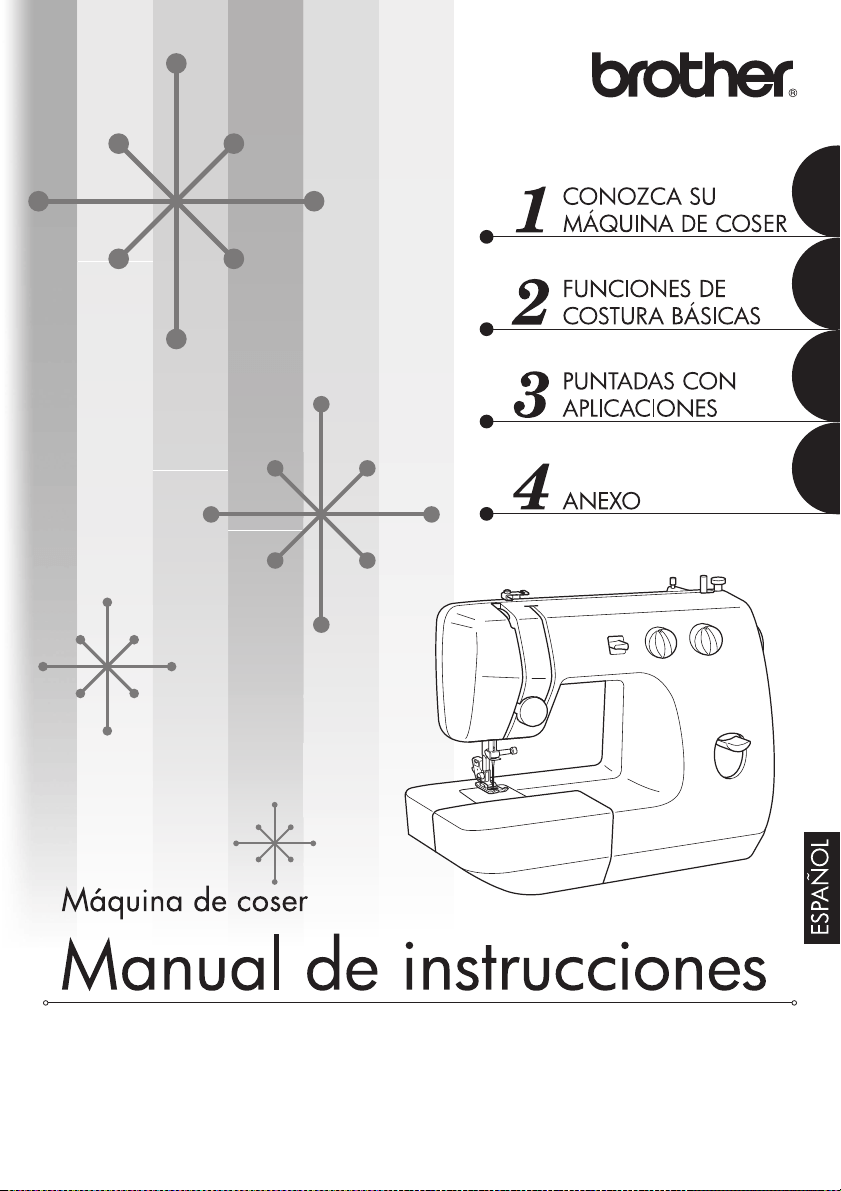 brother®

1 CONOZCA SU MÁQUINA DE COSER

2 FUNCIONES DE COSTURA BÁSICAS

3 PUNTADAS CON APLICACIONES

4 ANEXO

ESPAÑOL

Máquina de coser

Manual de instrucciones