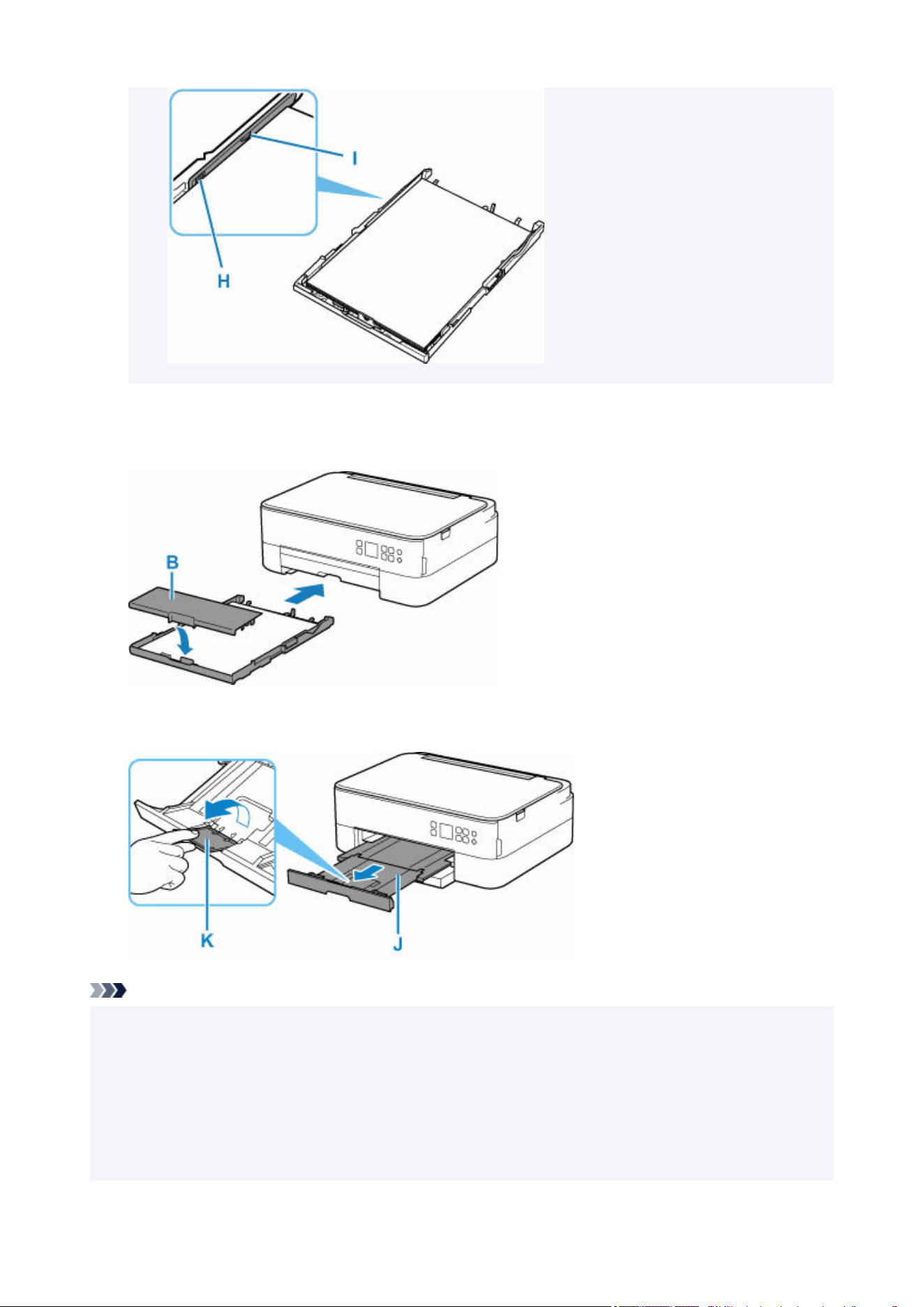 I

H

B

K

J