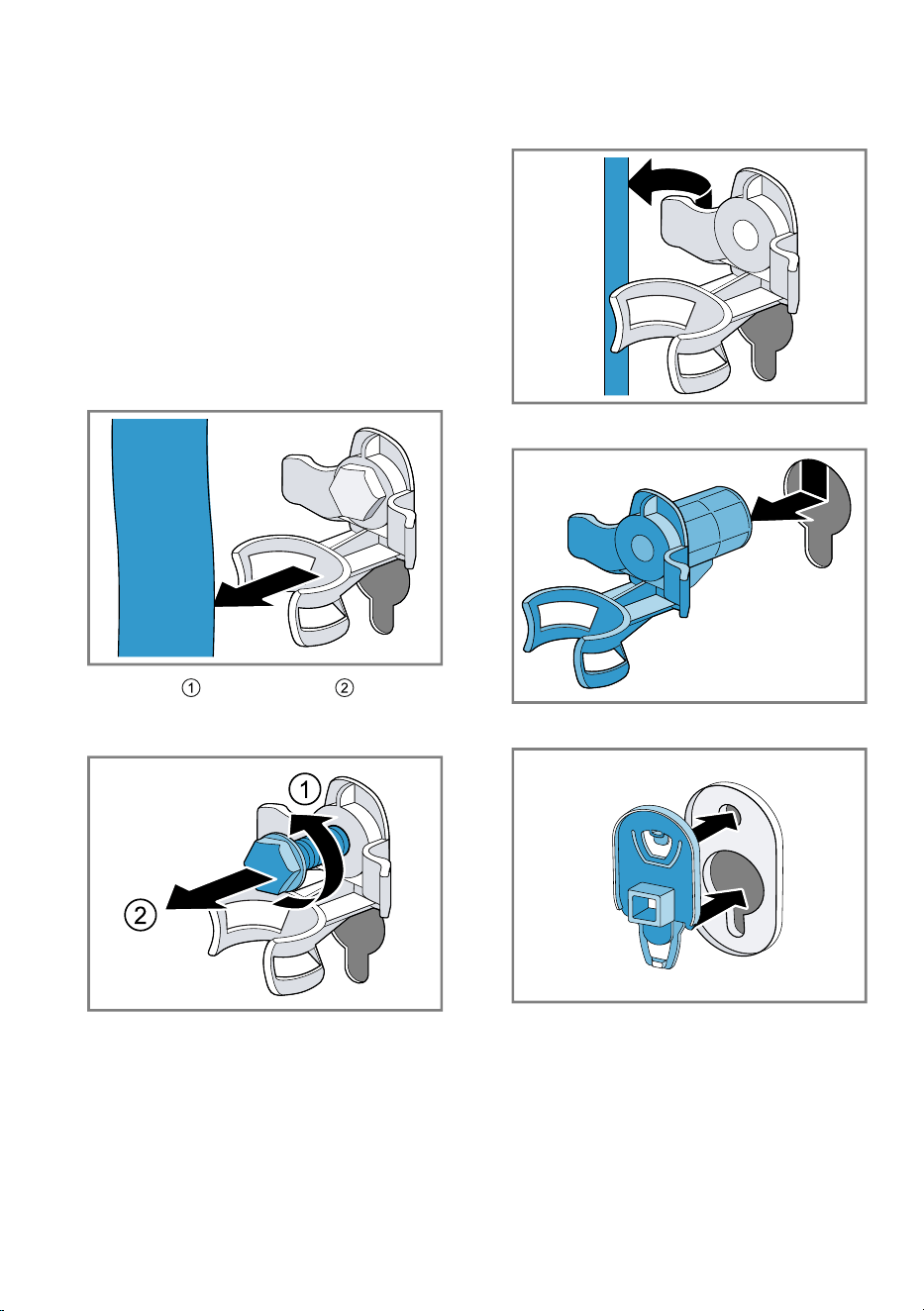 ①　②

①

②