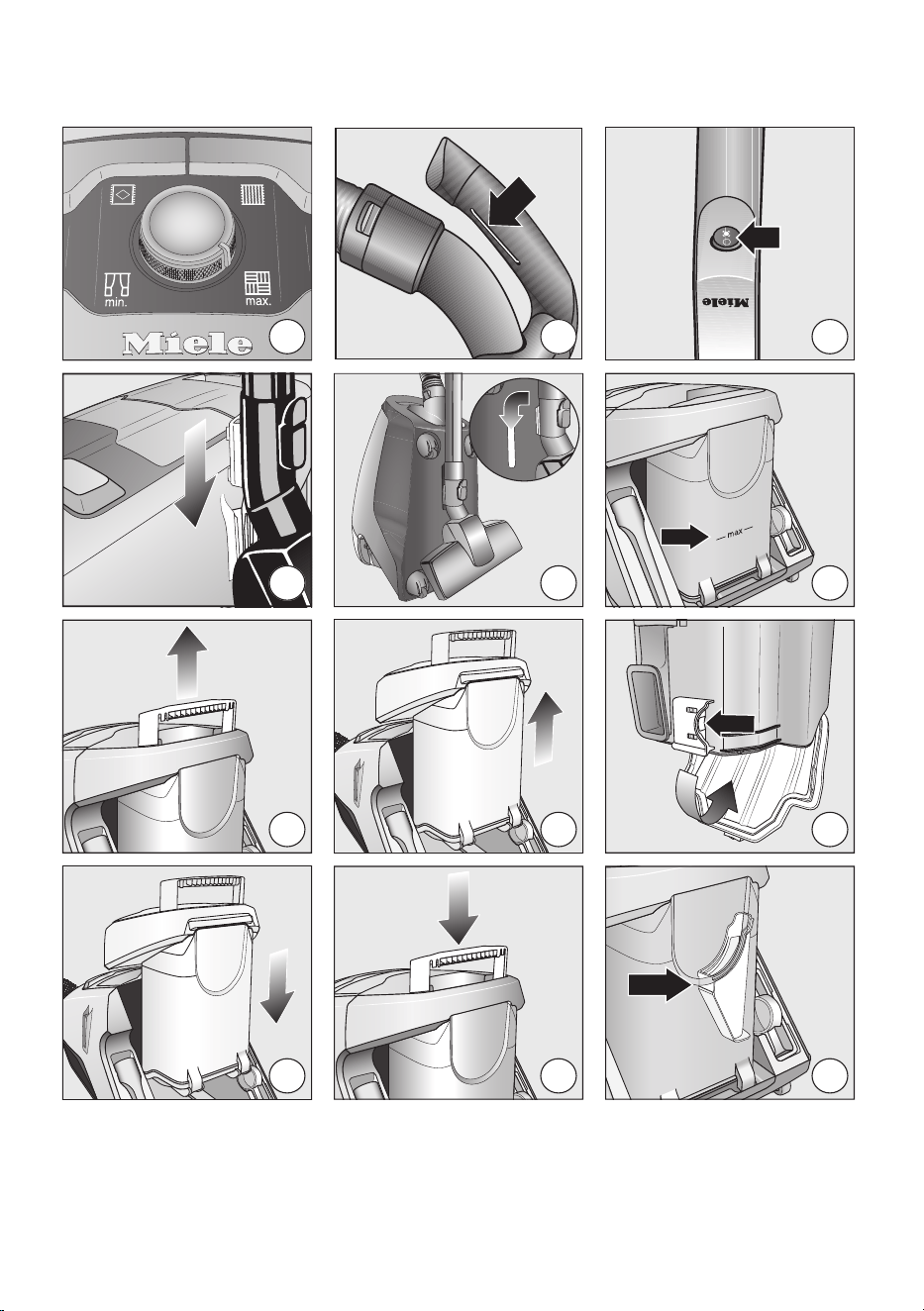 min.
max.
Miele

Miele

max