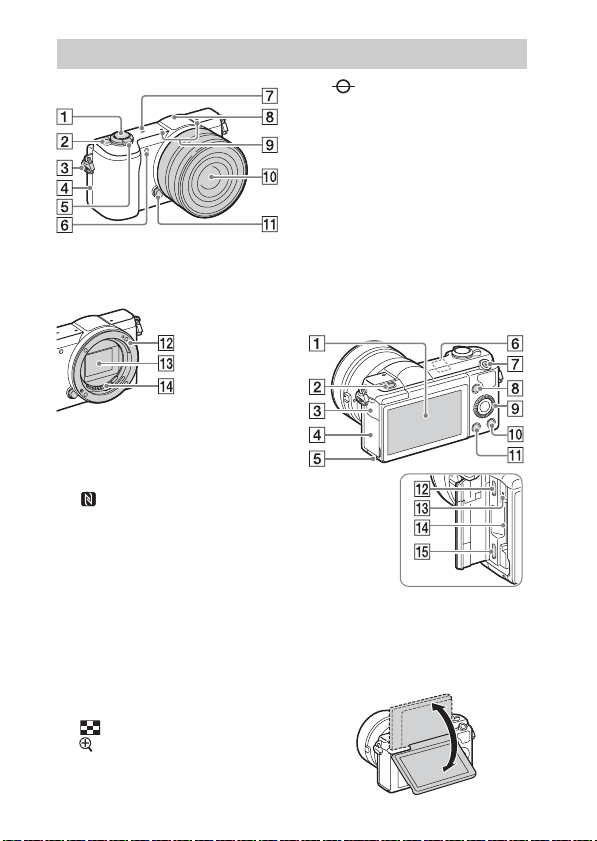 1
2
3
4
5
6
7
8
9
10
11

12
13
14

1
2
3
4
5
6
7
8
9
10
11
12
13
14
15