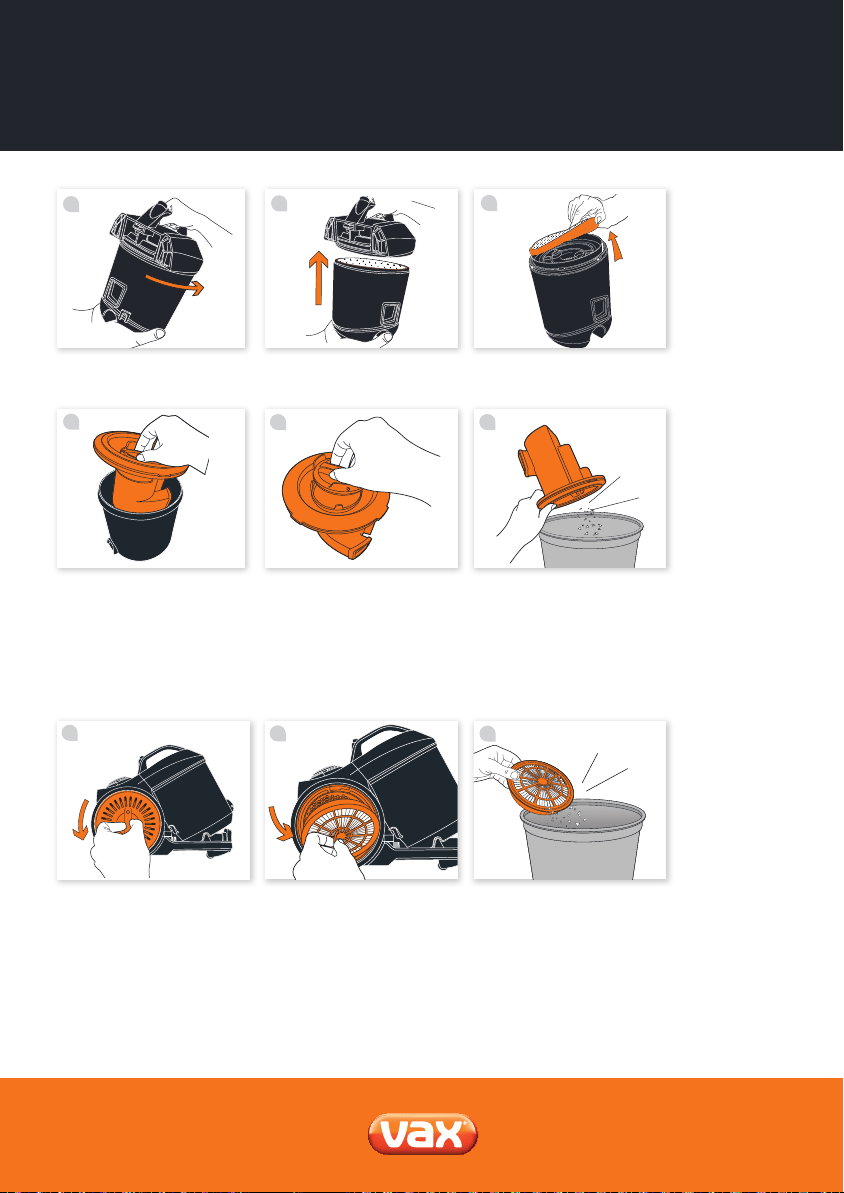 vax