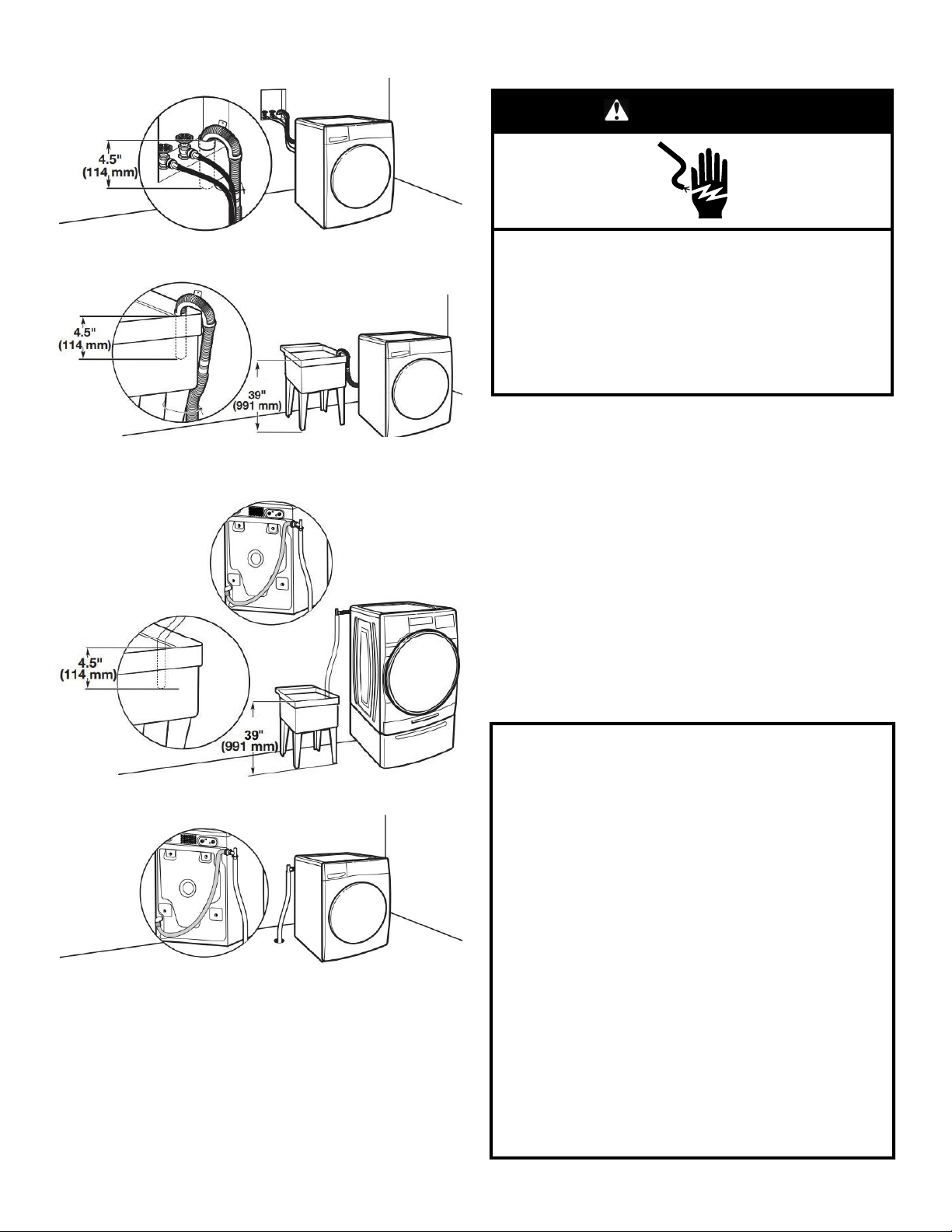 4.5"
(114 mm)

4.5"
(114 mm)

39"
(991 mm)

4.5"
(114 mm)

39"
(991 mm)