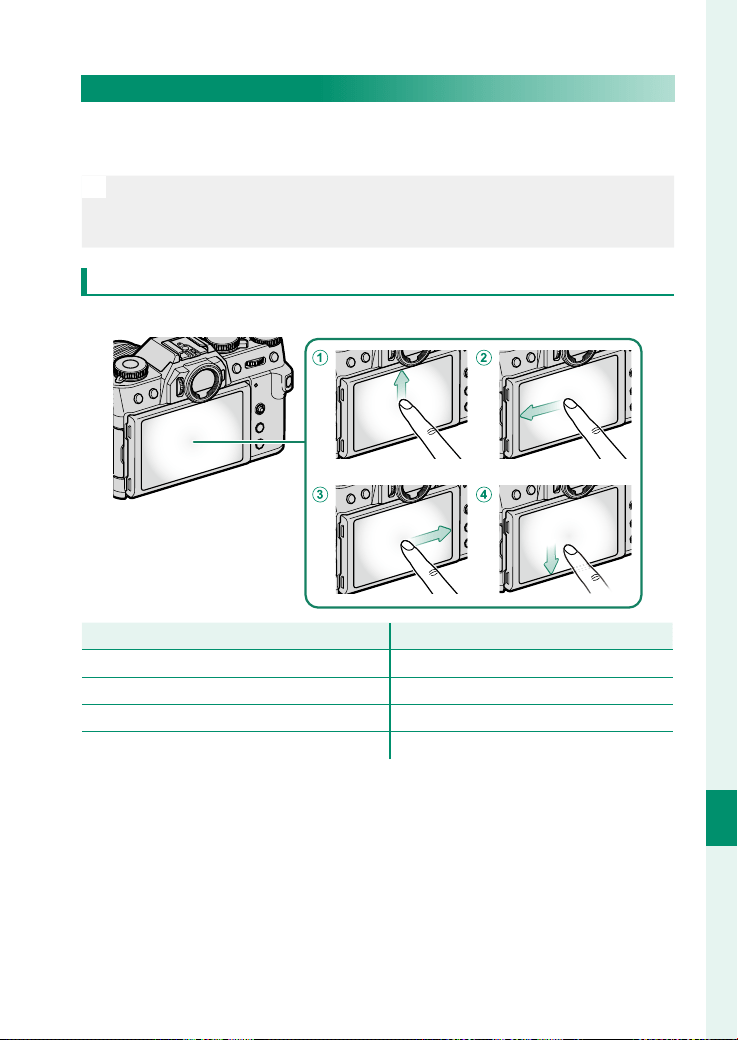 ①

②

③

④