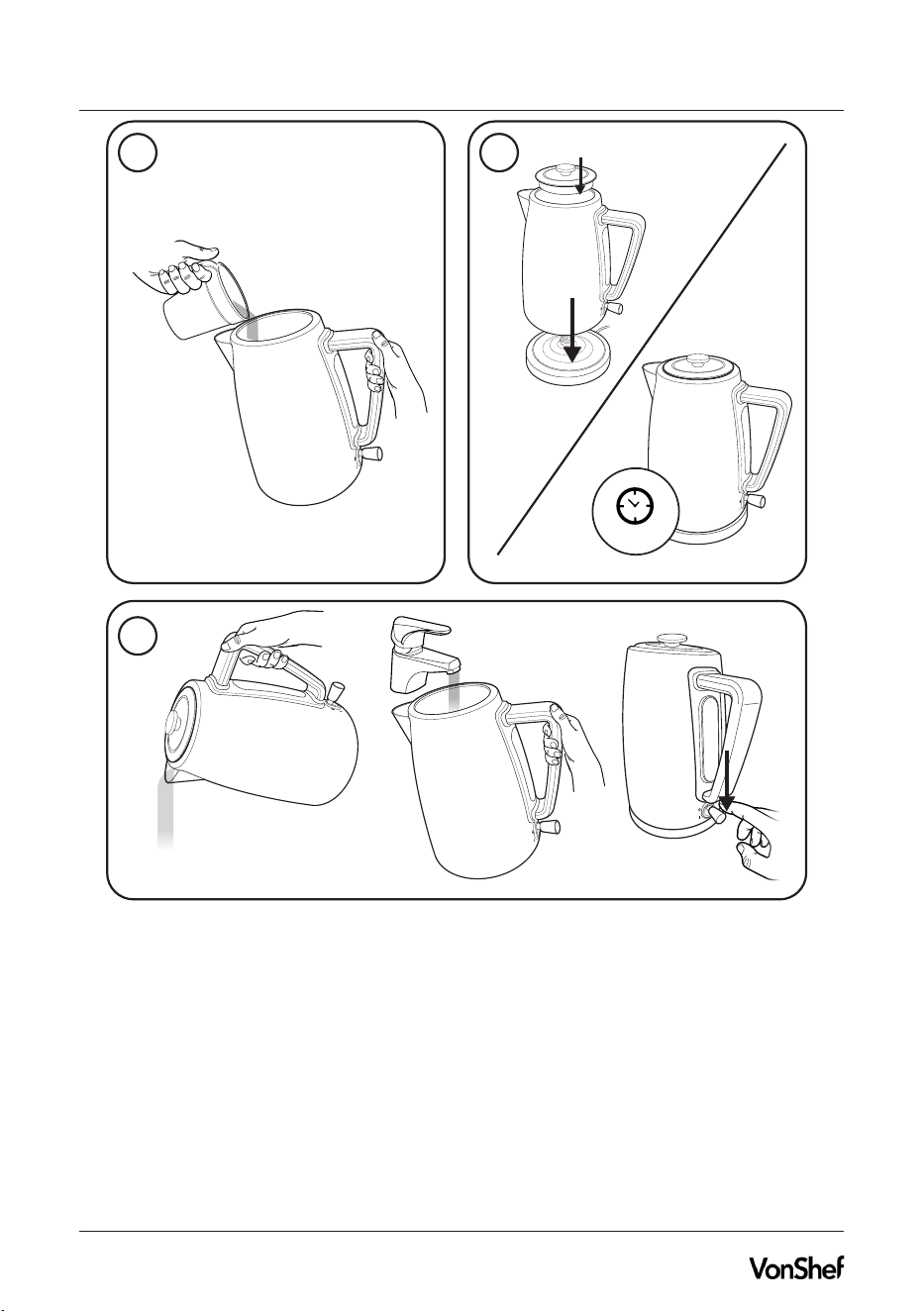 VonShef