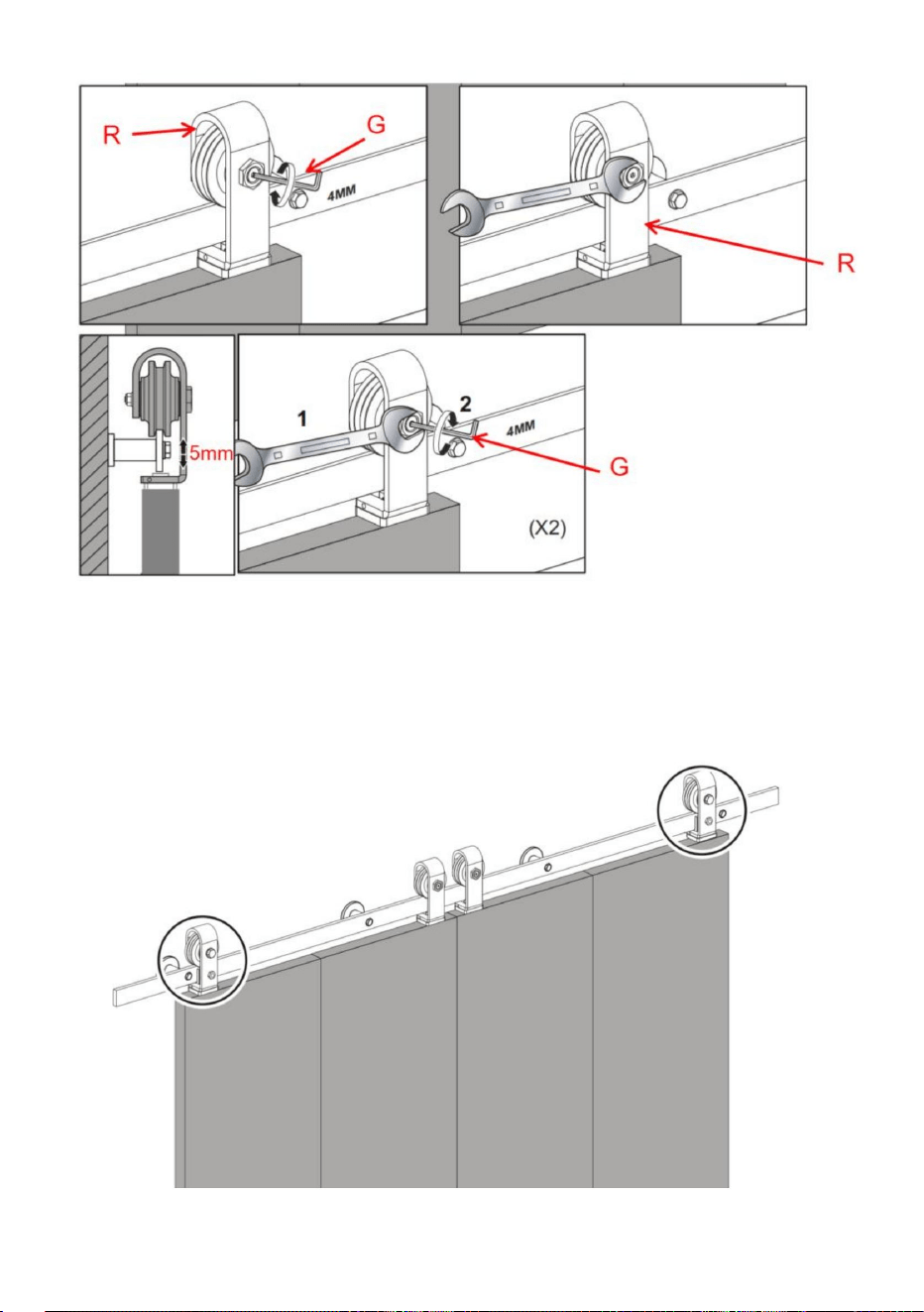 R
G
4MM
R
5mm
1
2
4MM
G
(X2)