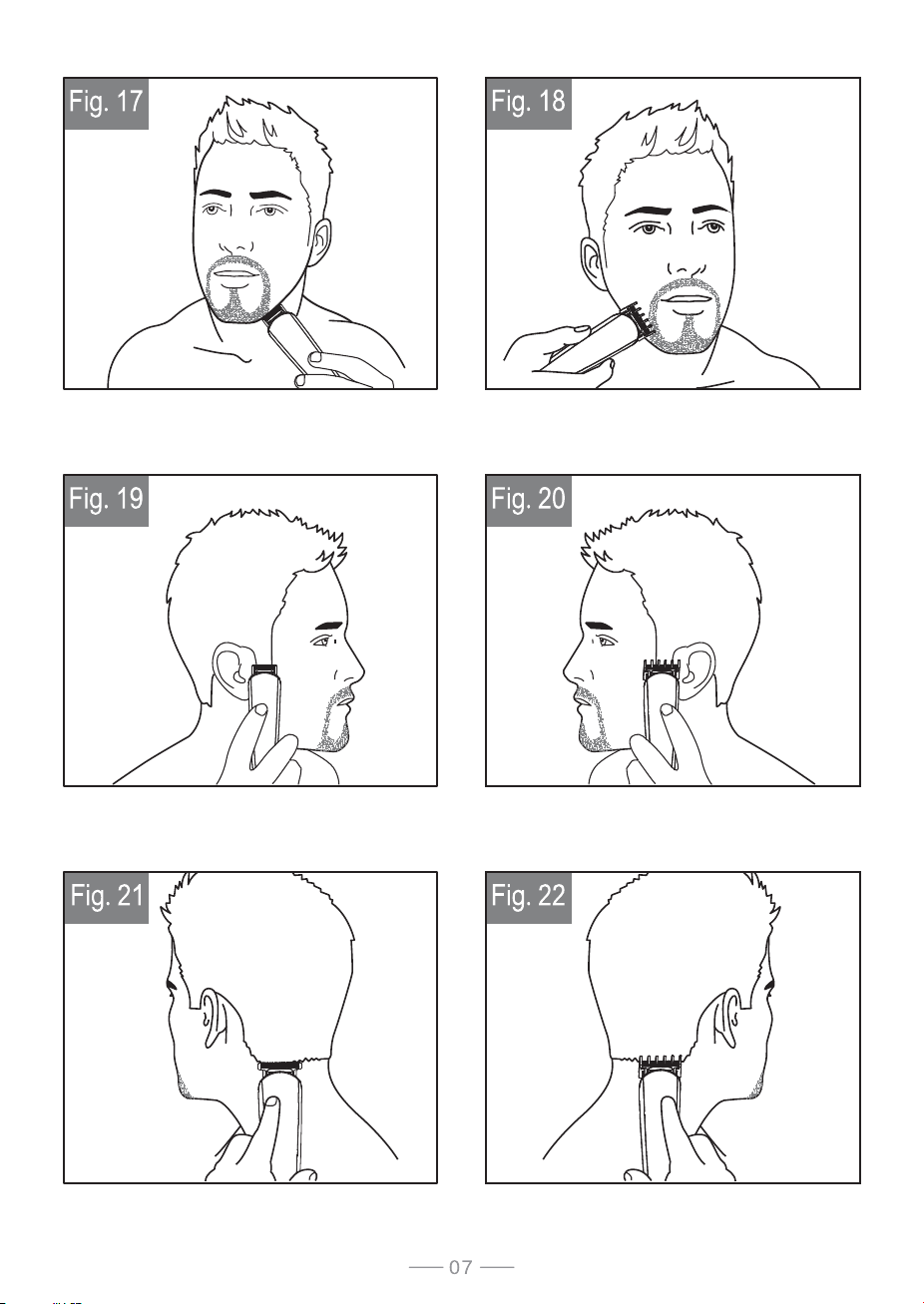 Fig. 17

Fig. 18

Fig. 19

Fig. 20

Fig. 21

Fig. 22

07