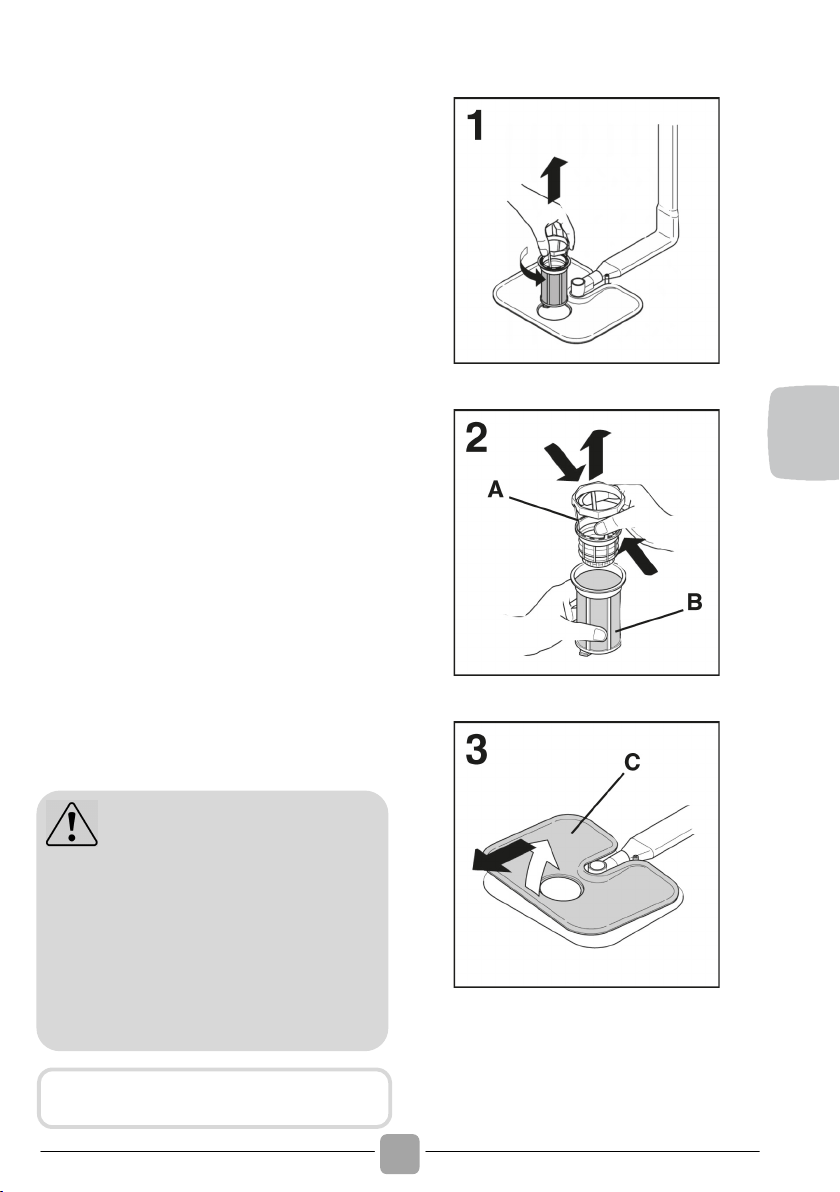 1

2

A

B

3

C