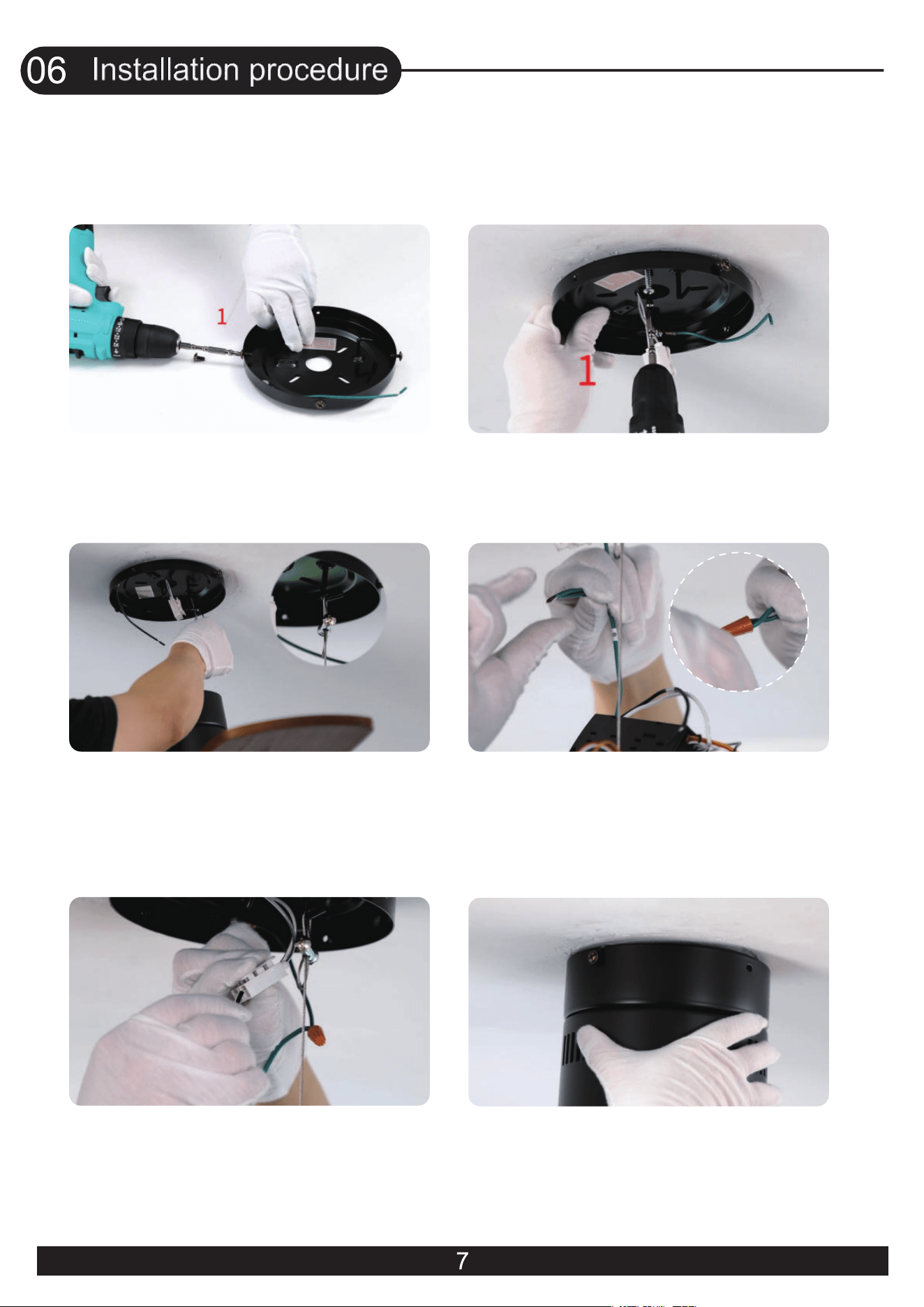 06 Installation procedure

1

1

7