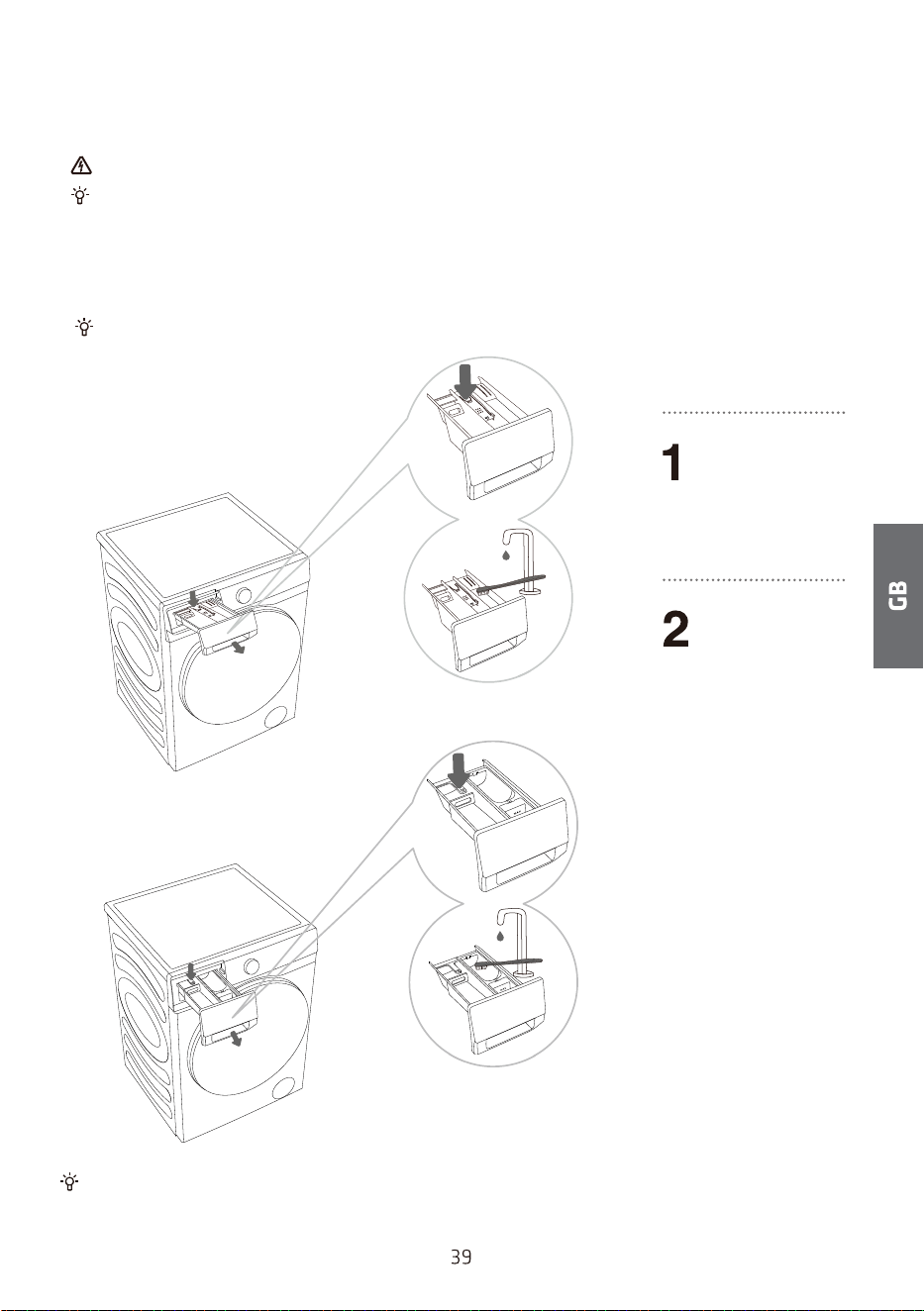 1

2

GB

39