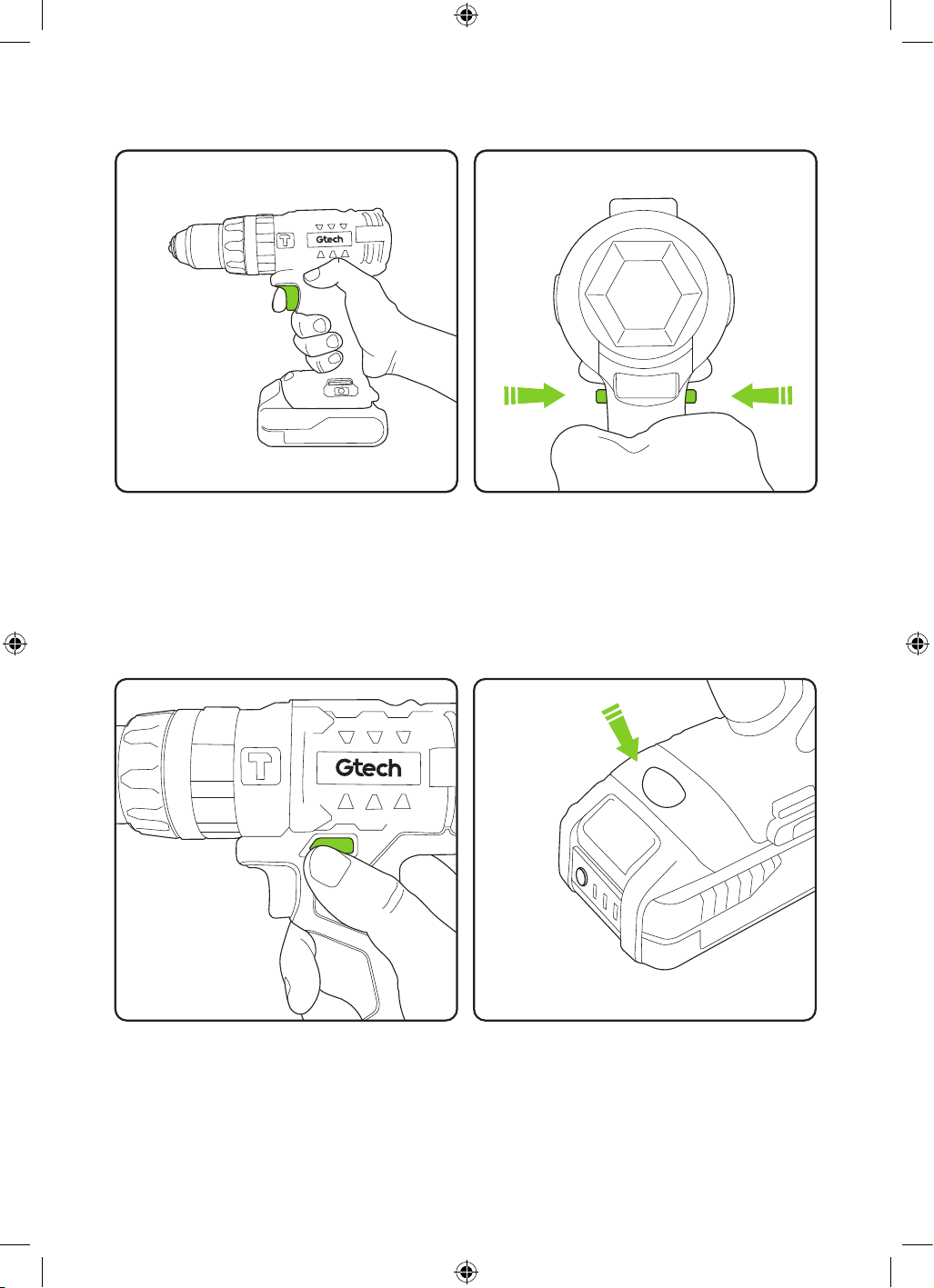 Gtech

Gtech