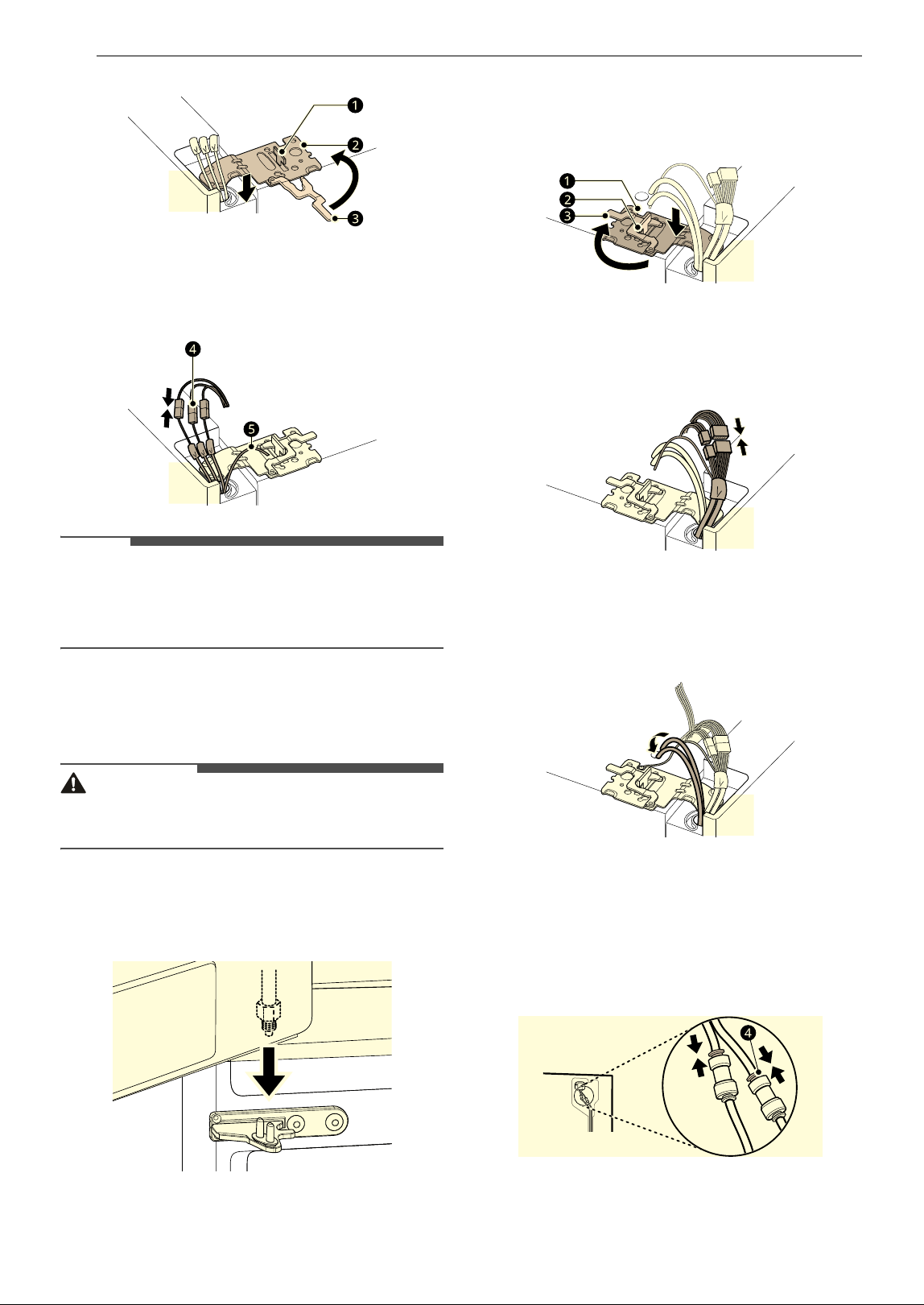 1
2
3

4
5

1
2
3

4