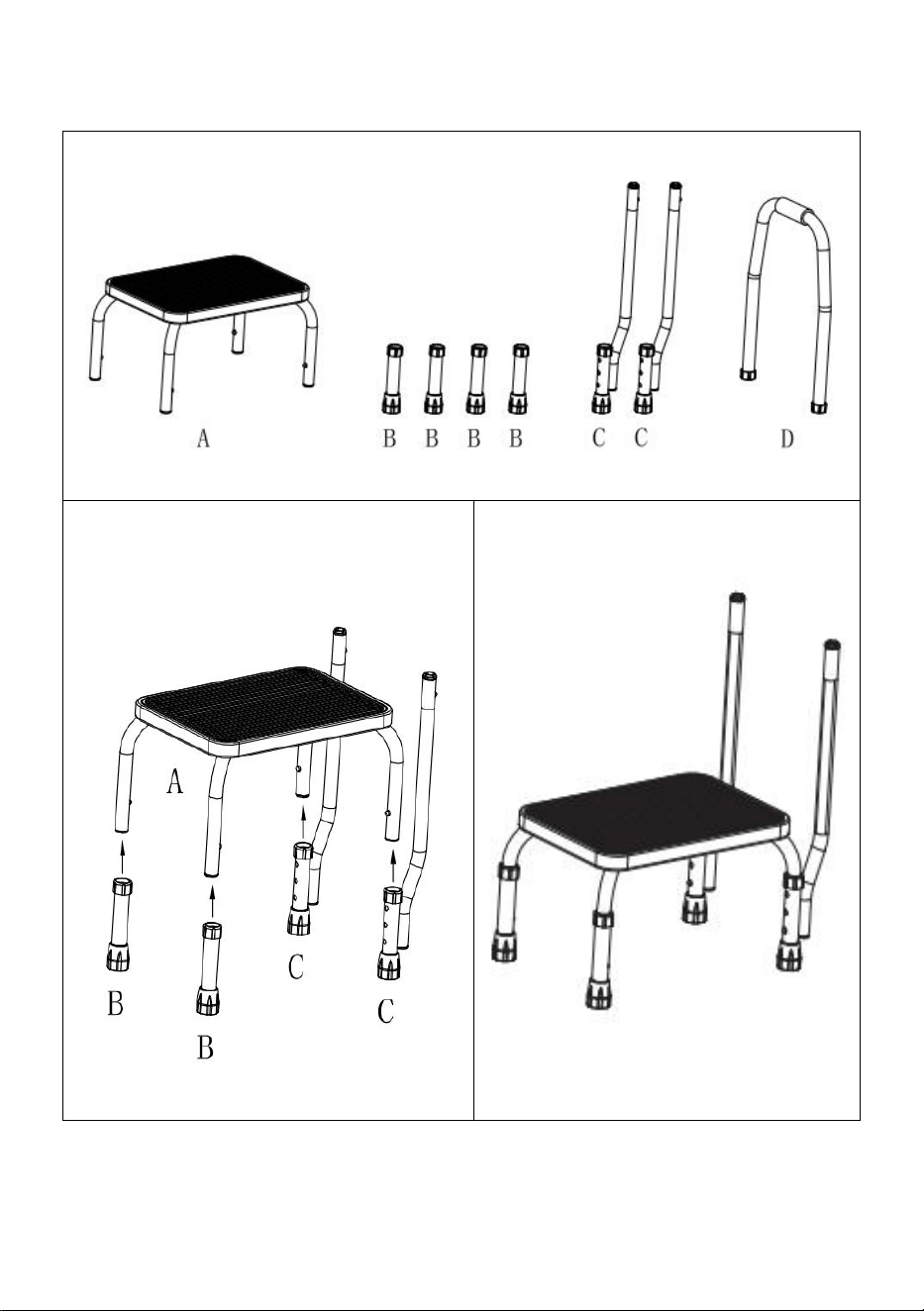 A B B B B C C D

A B B C C