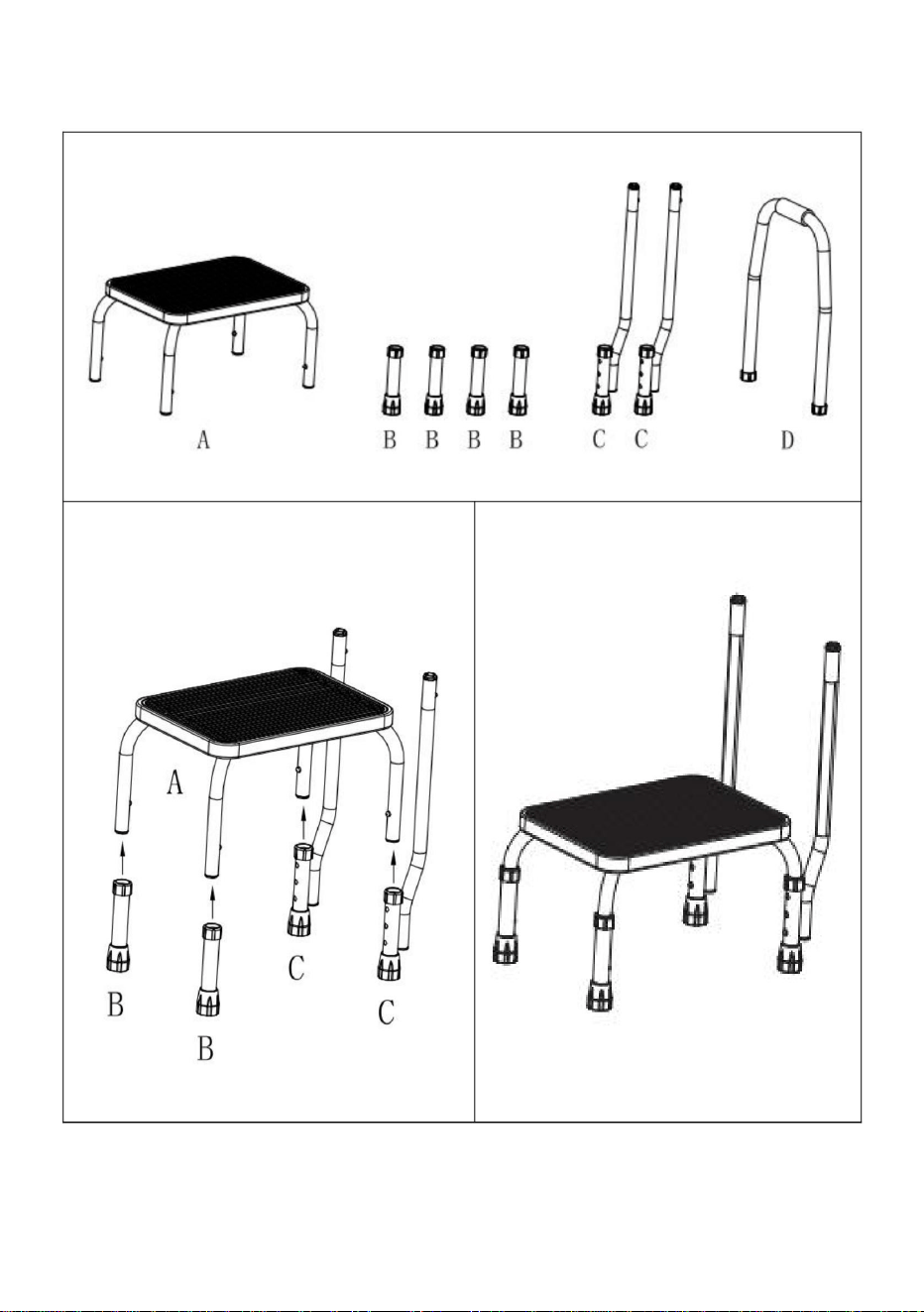 A

B B B B

C C

D

A

B

B

C

C