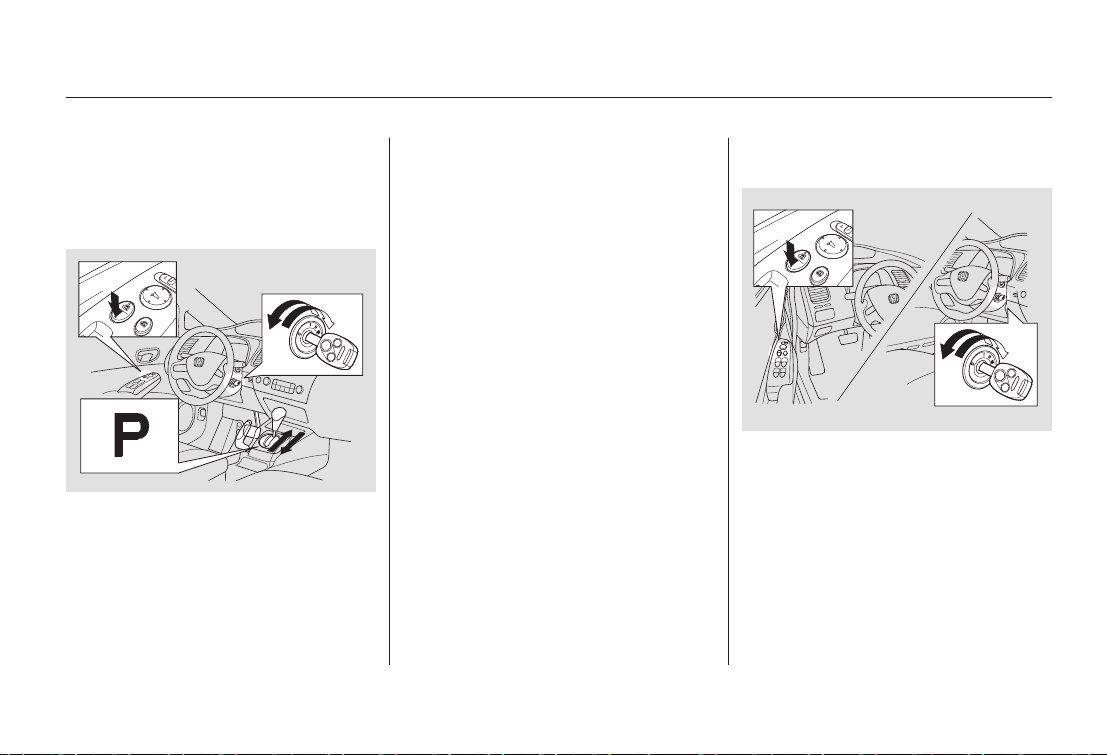 P