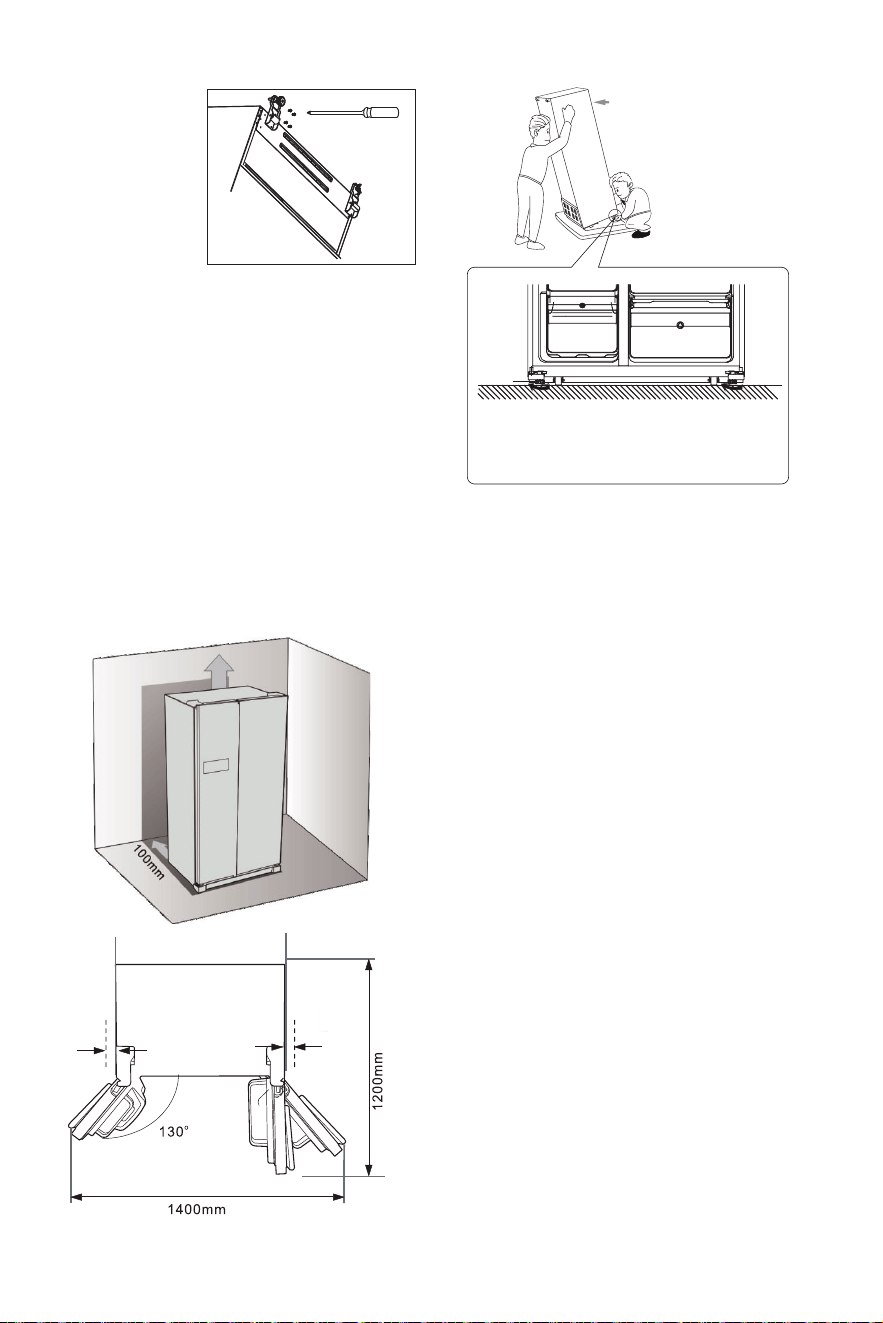 100mm

130°

1200mm

1400mm