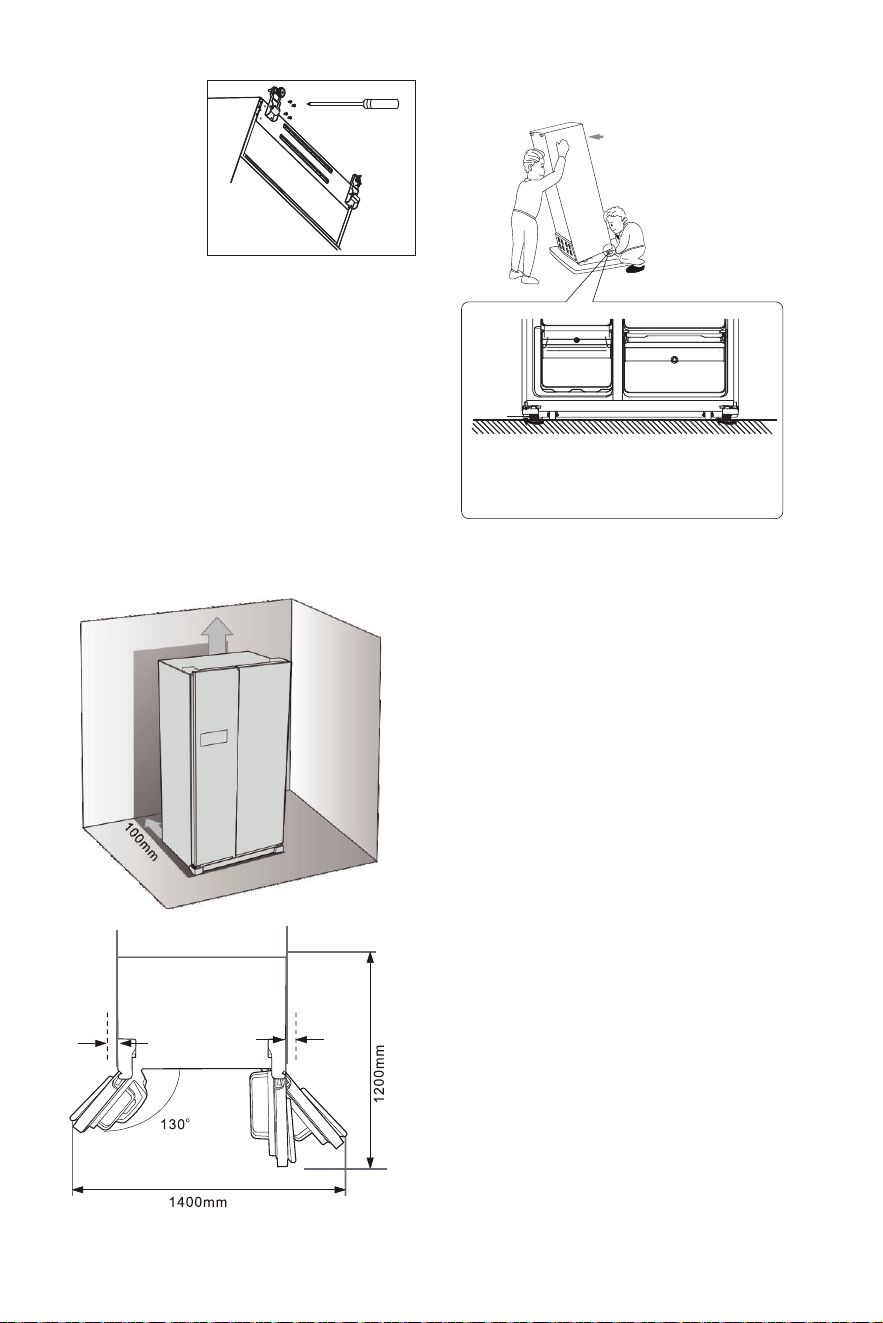 100mm

130°

1200mm

1400mm