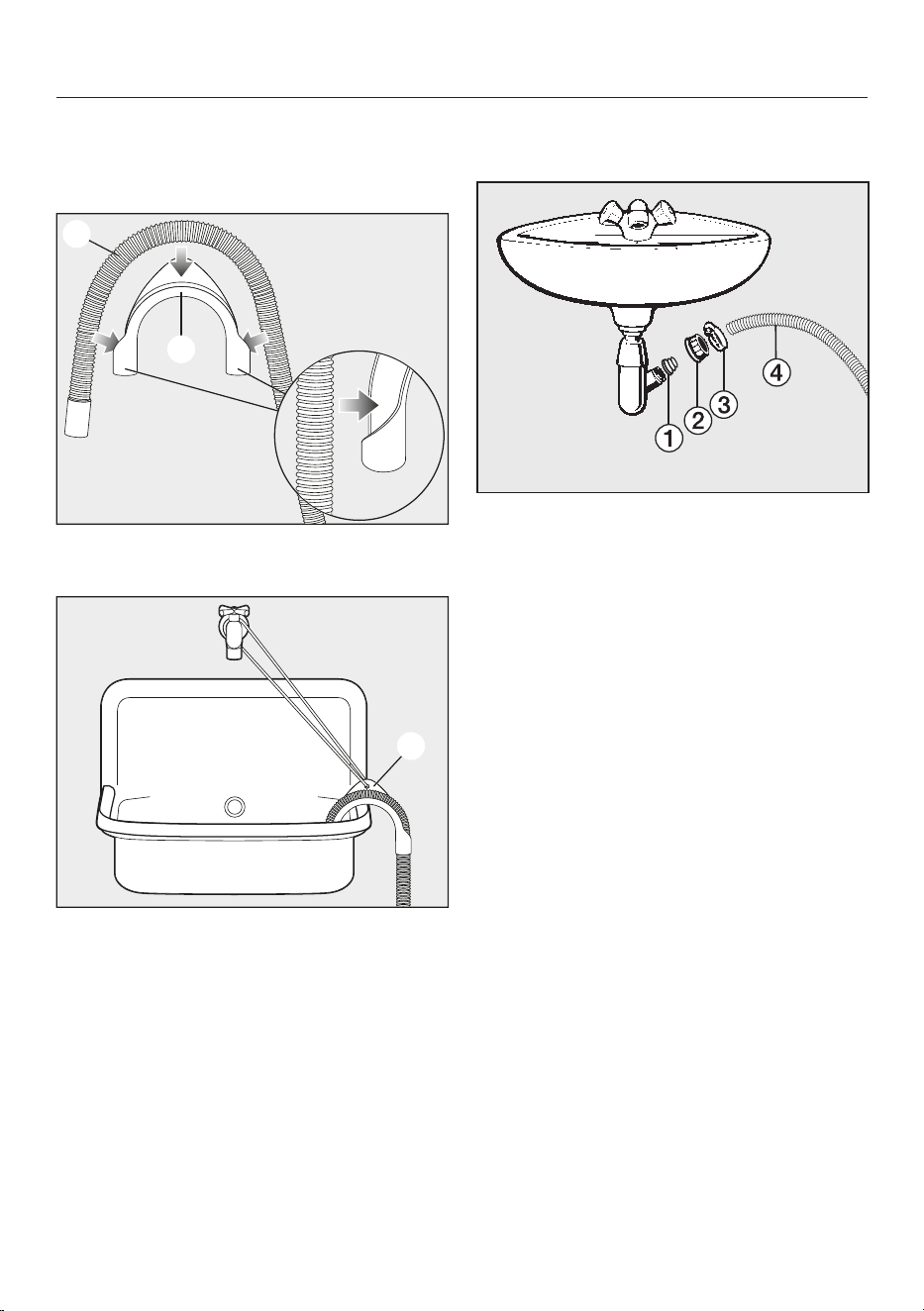 1
2
3
4