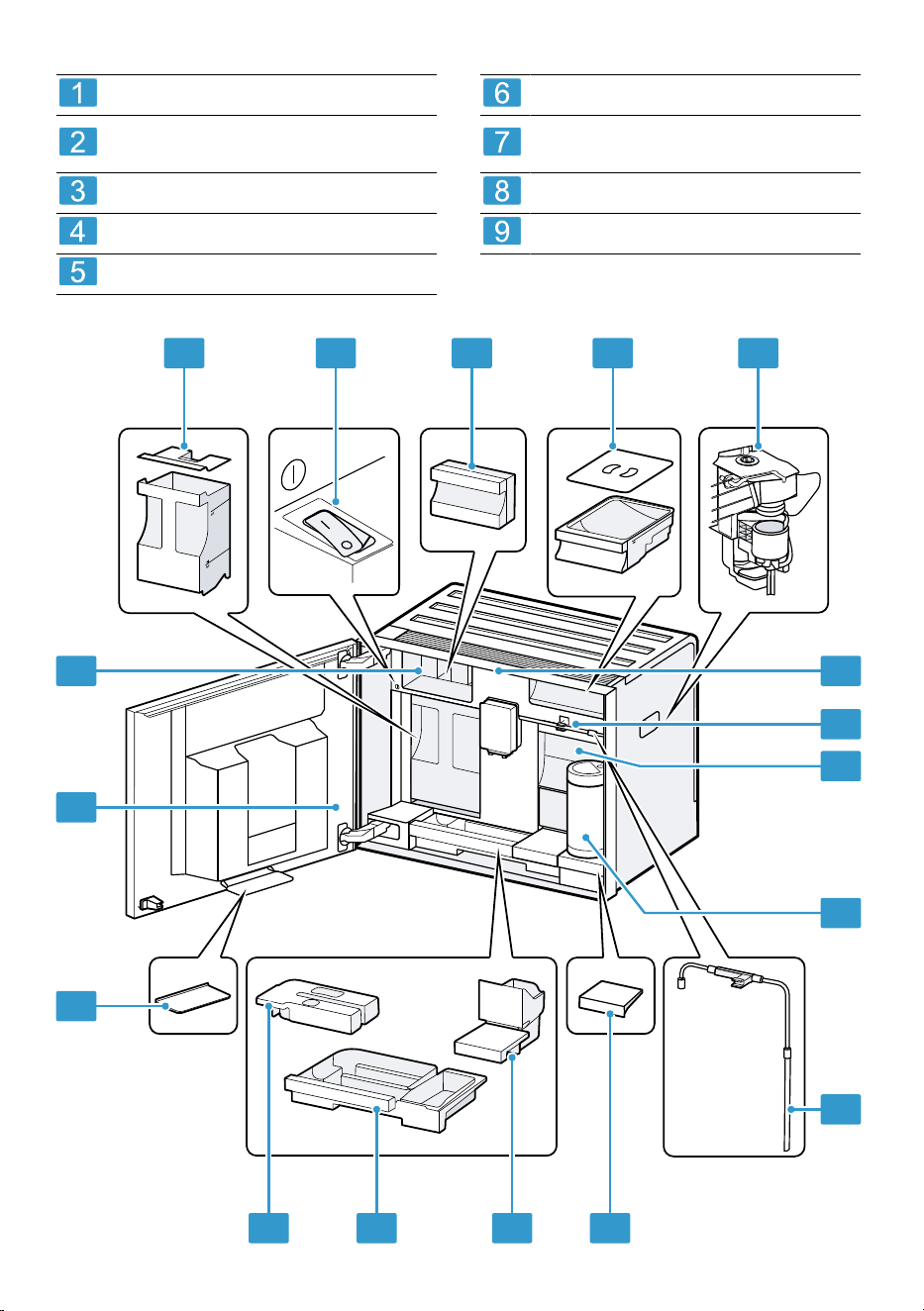 1
2
3
4
5
6
7
8
9