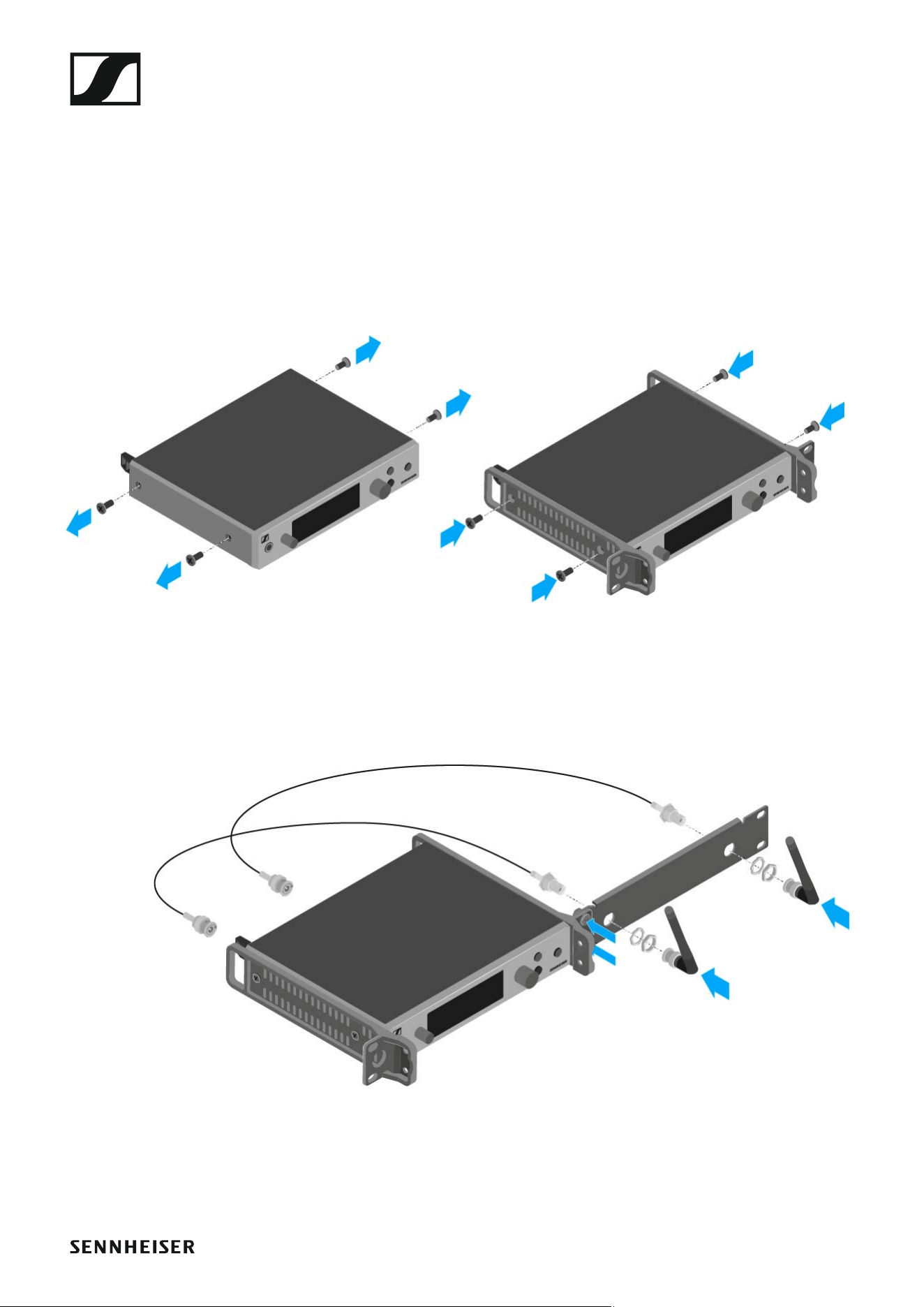 SENNHEISER