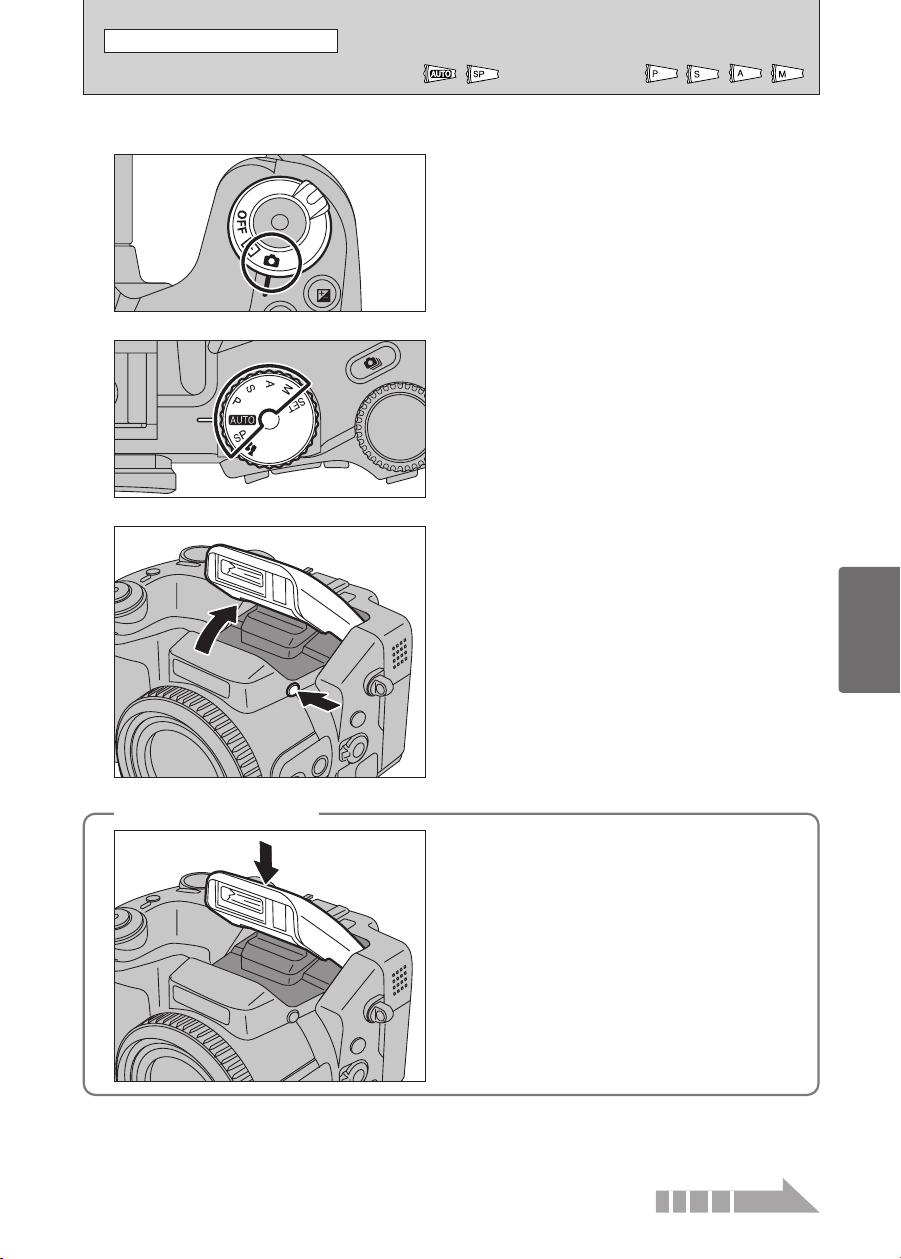 AUTO SP P S A M

OFF

M A S P AUTO SP SET