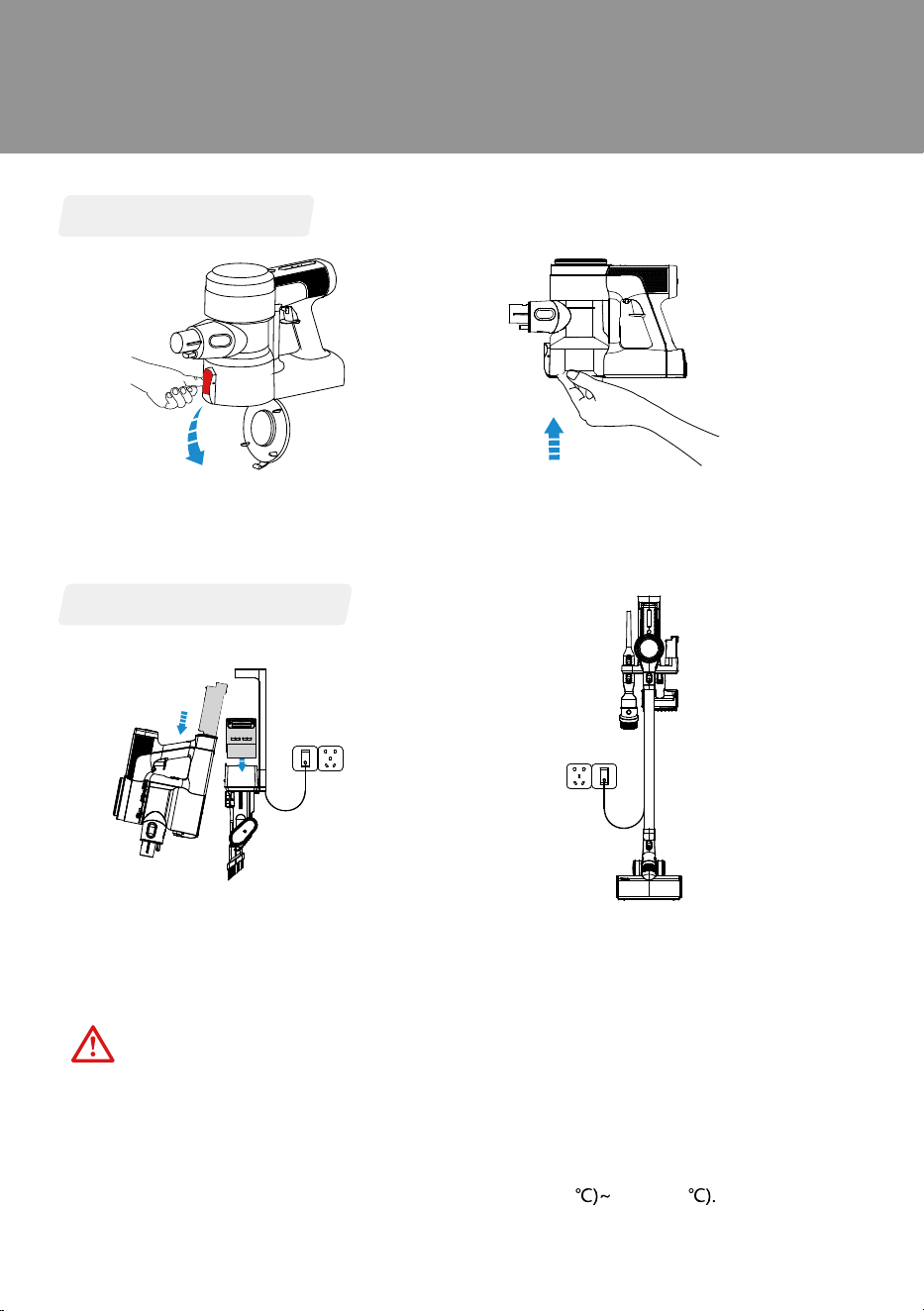 ℃)~ ℃).