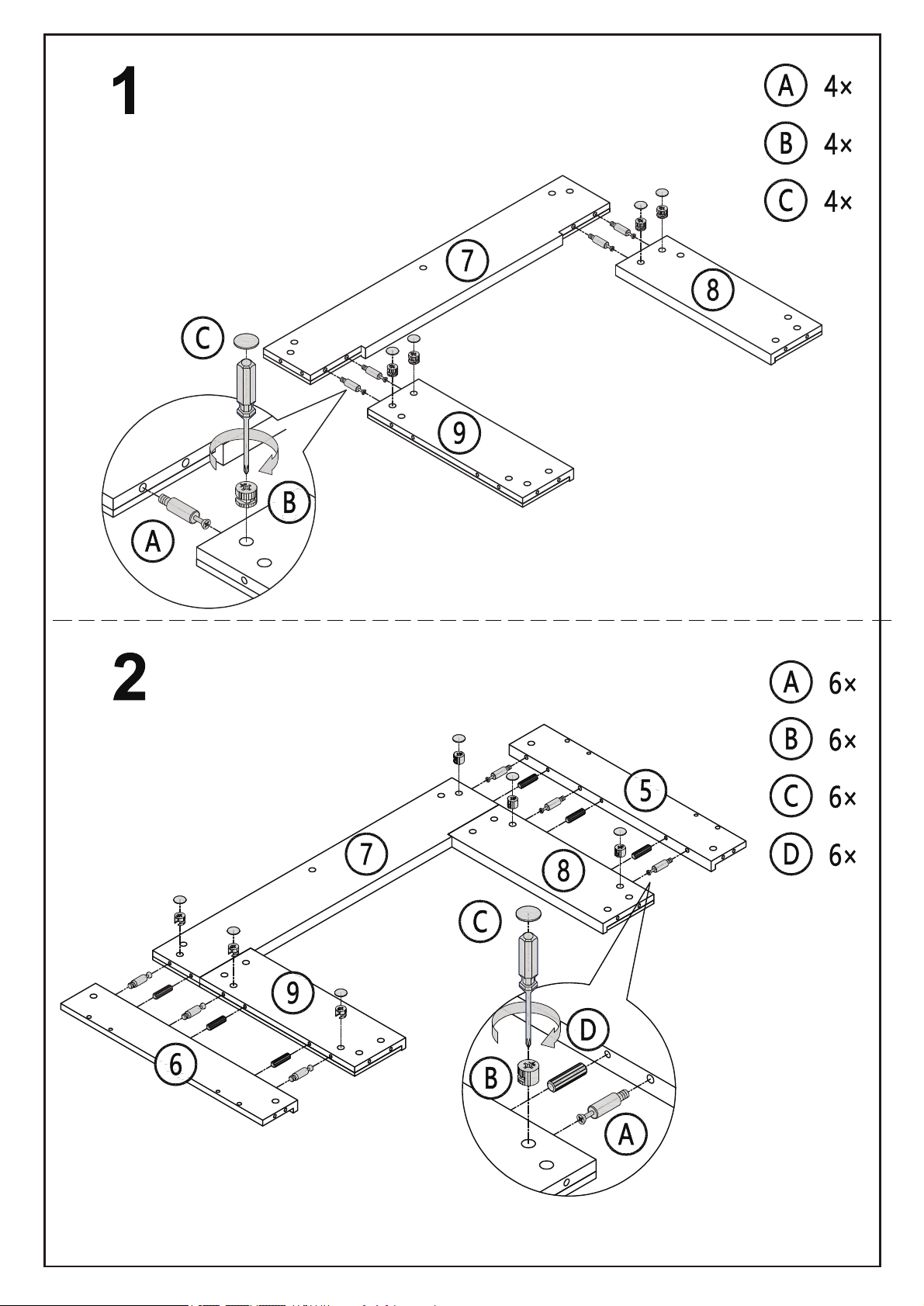 1

A 4×

B 4×

C 4×

7

8

C

9

B

A

2

A 6×

B 6×

C 6×

D 6×

5

7

8

C

9

6

D

B

A